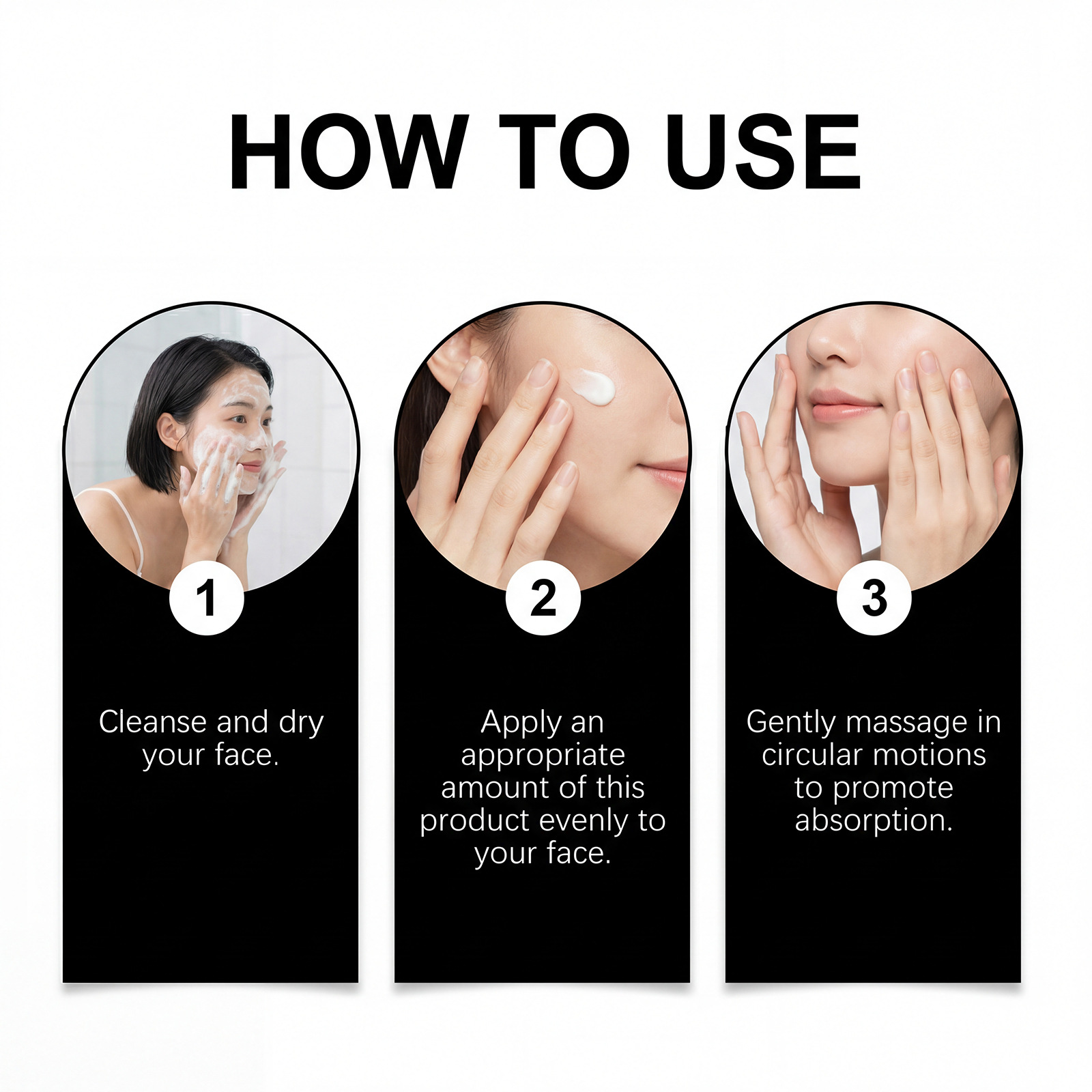 HOW TO USE

1

Cleanse and dry your face.

2

Apply an appropriate amount of this product evenly to your face.

3

Gently massage in circular motions to promote absorption.