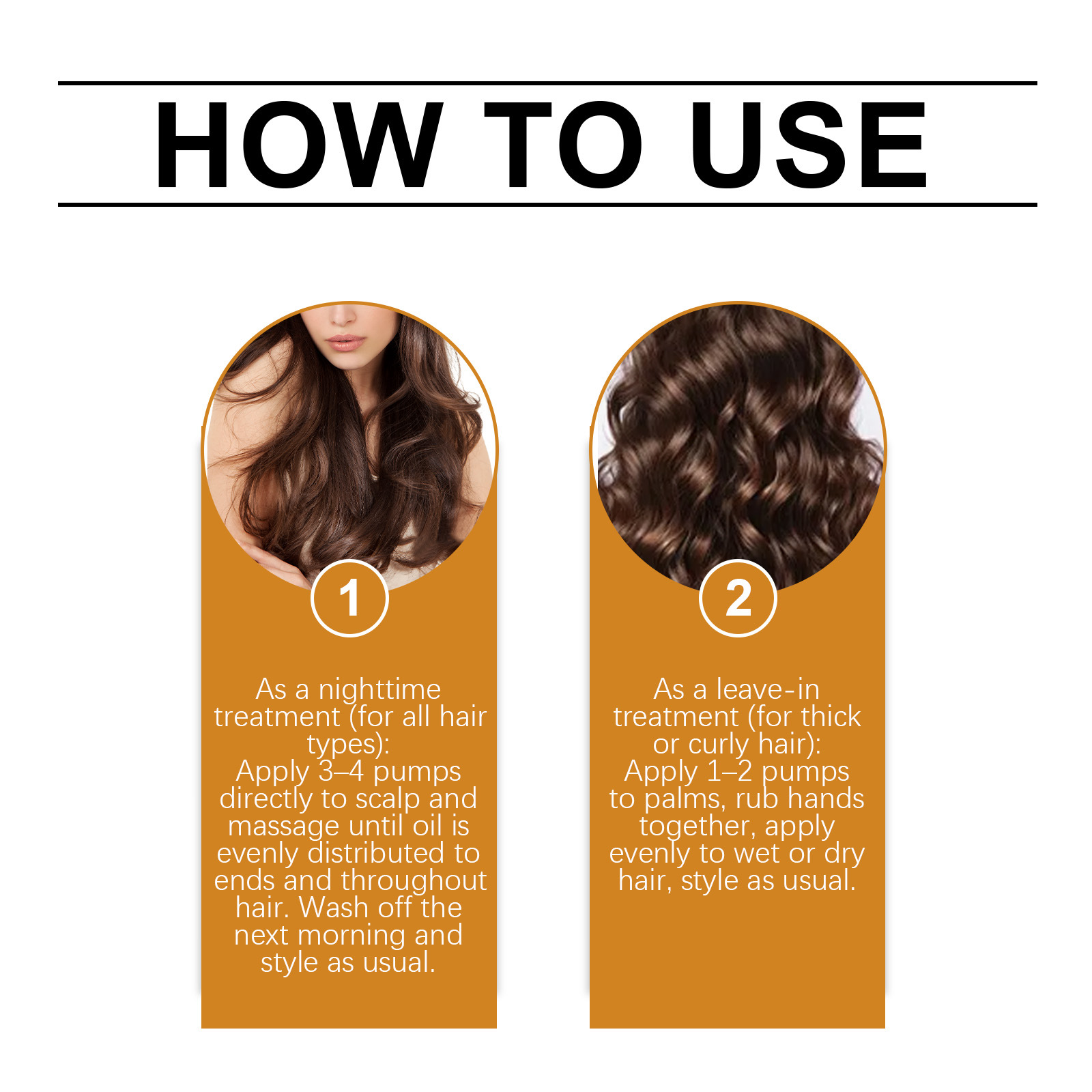 HOW TO USE

1

As a nighttime treatment (for all hair types):
Apply 3–4 pumps directly to scalp and massage until oil is evenly distributed to ends and throughout hair. Wash off the next morning and style as usual.

2

As a leave-in treatment (for thick or curly hair):
Apply 1–2 pumps to palms, rub hands together, apply evenly to wet or dry hair, style as usual.