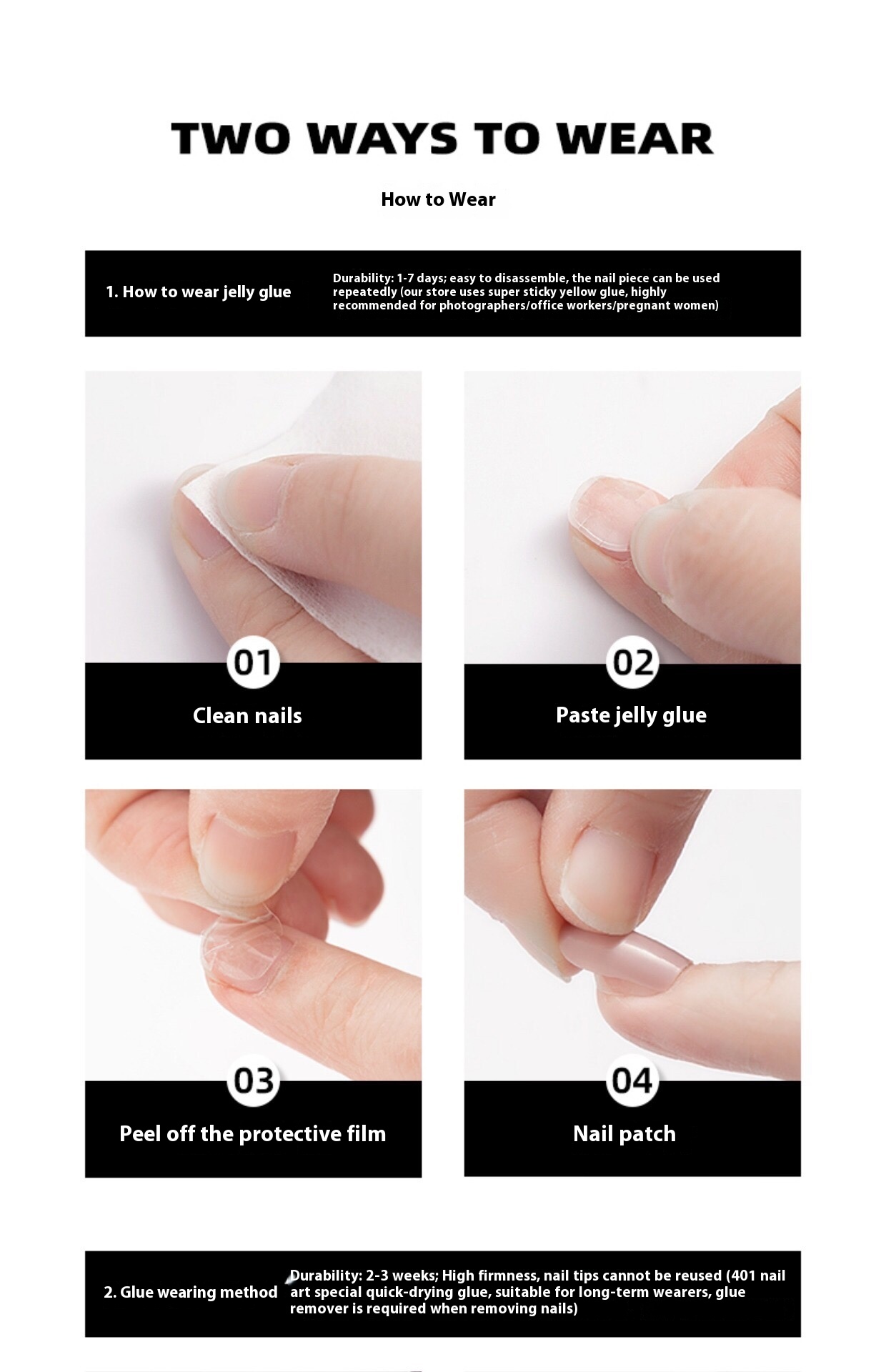 TWO WAYS TO WEAR

How to Wear

1. How to wear jelly glue

Durability: 1-7 days; easy to disassemble, the nail piece can be used repeatedly (our store uses super sticky yellow glue, highly recommended for photographers/office workers/pregnant women)

01

Clean nails

02

Paste jelly glue

03

Peel off the protective film

04

Nail patch

2. Glue wearing method

Durability: 2-3 weeks; High firmness, nail tips cannot be reused (401 nail art special quick-drying glue, suitable for long-term wearers, glue remover is required when removing nails)