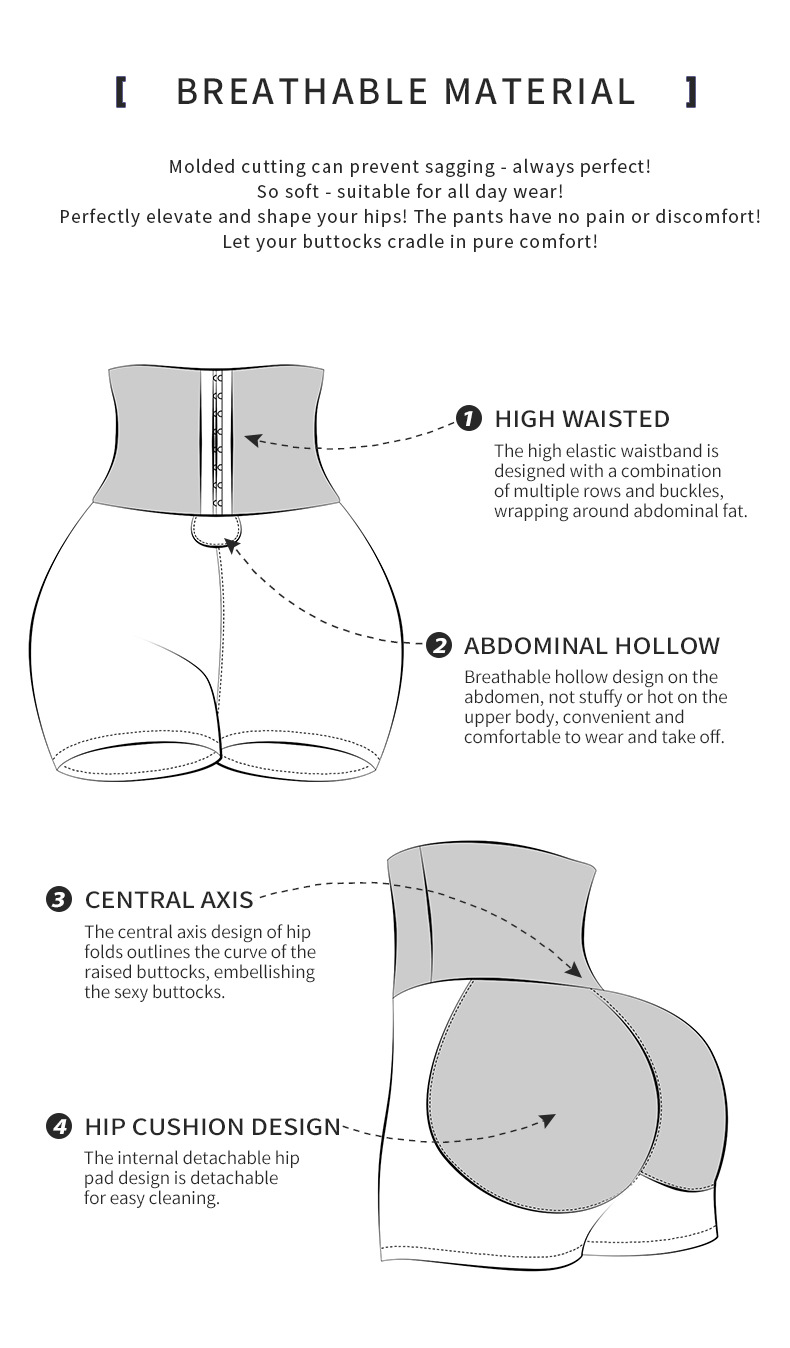 [ BREATHABLE MATERIAL ]

Molded cutting can prevent sagging - always perfect!
So soft - suitable for all day wear!
Perfectly elevate and shape your hips! The pants have no pain or discomfort!
Let your buttocks cradle in pure comfort!

1 HIGH WAISTED
The high elastic waistband is designed with a combination of multiple rows and buckles, wrapping around abdominal fat.

2 ABDOMINAL HOLLOW
Breathable hollow design on the abdomen, not stuffy or hot on the upper body, convenient and comfortable to wear and take off.

3 CENTRAL AXIS
The central axis design of hip folds outlines the curve of the raised buttocks, embellishing the sexy buttocks.

4 HIP CUSHION DESIGN
The internal detachable hip pad design is detachable for easy cleaning.