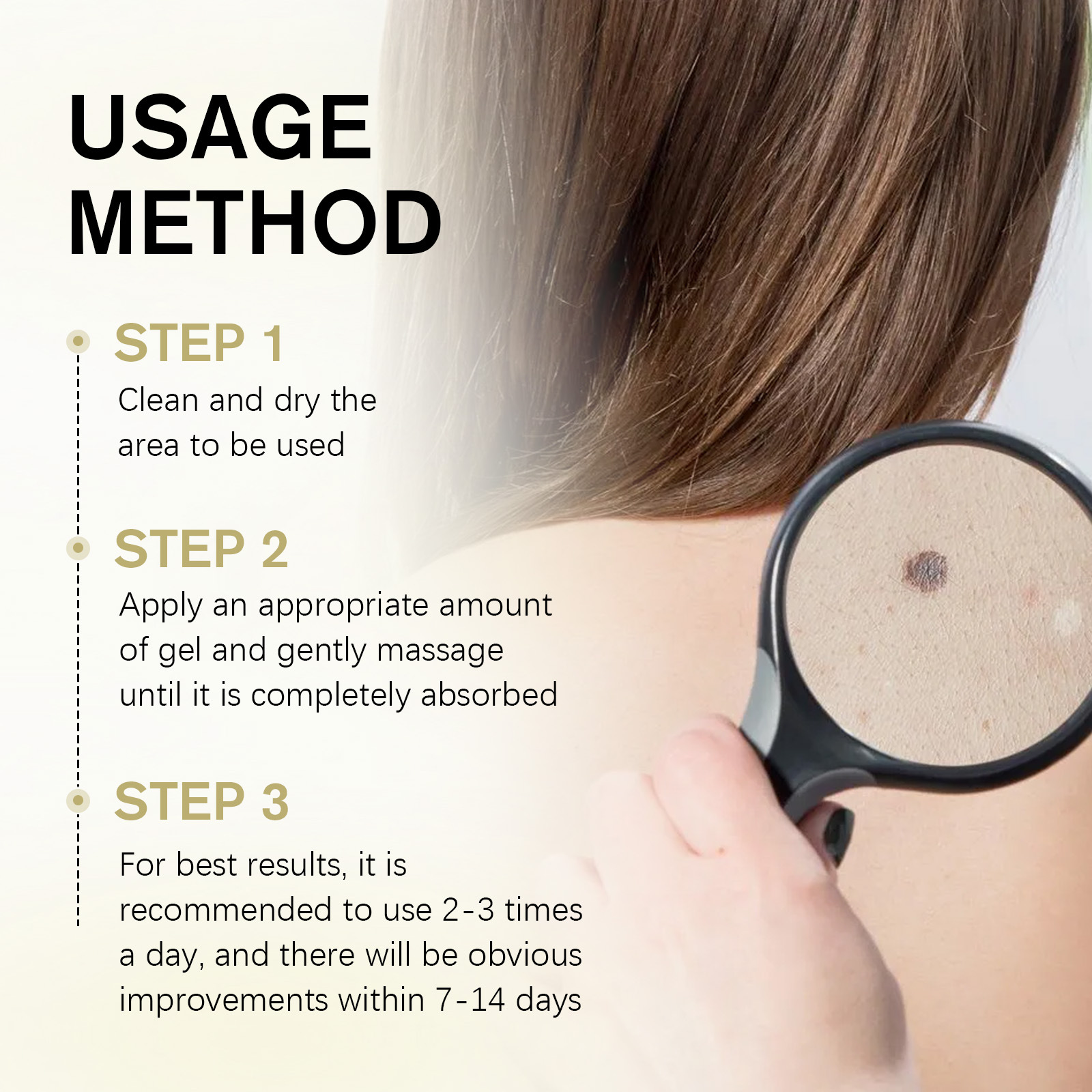 USAGE METHOD

STEP 1

Clean and dry the area to be used

STEP 2

Apply an appropriate amount of gel and gently massage until it is completely absorbed

STEP 3

For best results, it is recommended to use 2-3 times a day, and there will be obvious improvements within 7-14 days