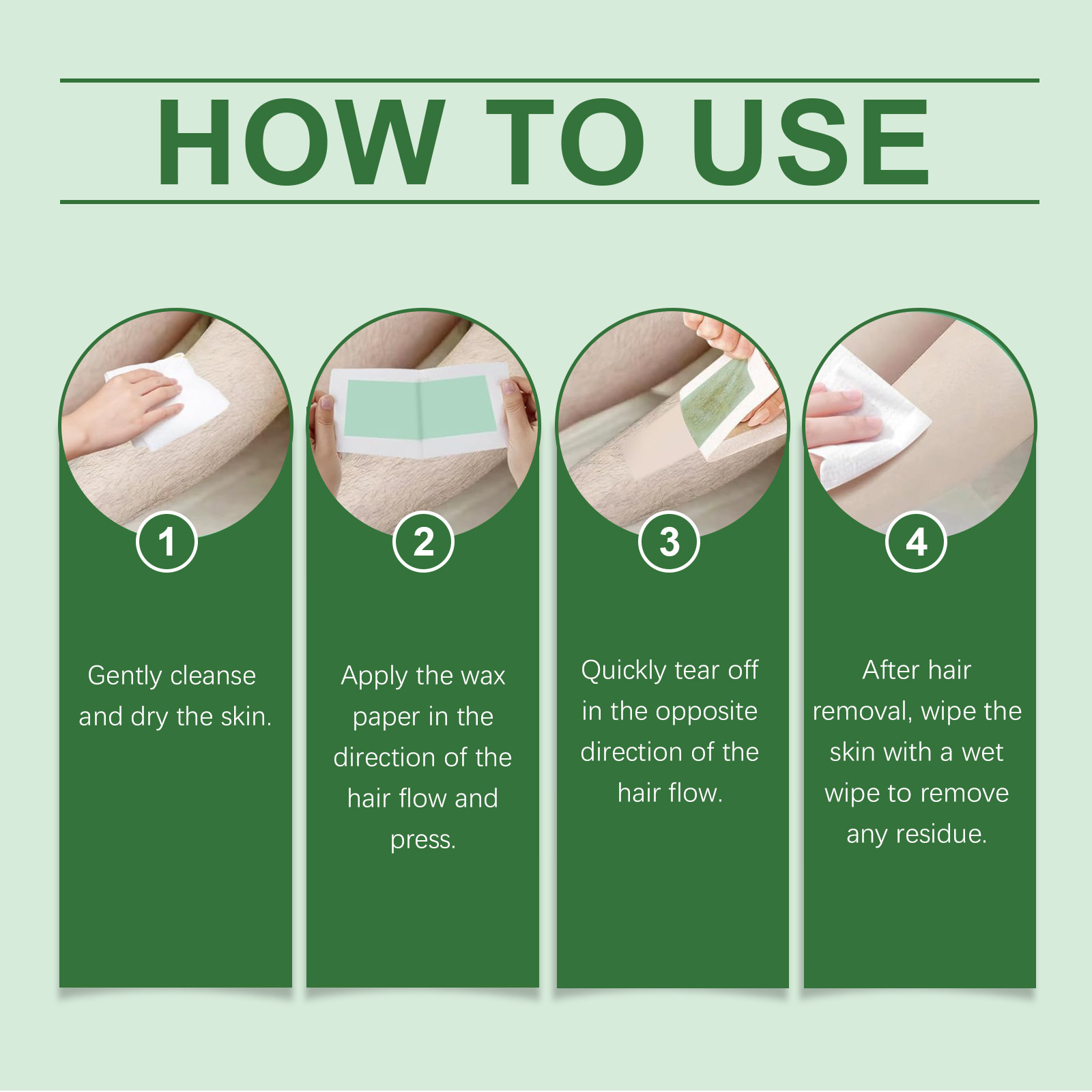 HOW TO USE

1

Gently cleanse and dry the skin.

2

Apply the wax paper in the direction of the hair flow and press.

3

Quickly tear off in the opposite direction of the hair flow.

4

After hair removal, wipe the skin with a wet wipe to remove any residue.