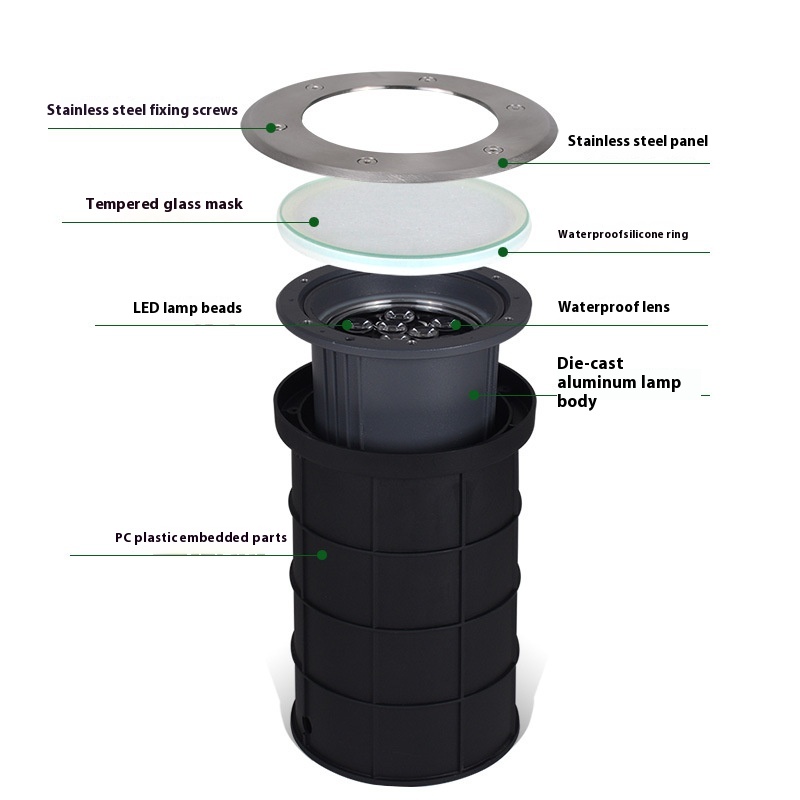 Stainless steel fixing screws

Stainless steel panel

Tempered glass mask

Waterproofsilicone ring

LED lamp beads

Waterproof lens

Die-cast aluminum lamp body

PC plasticembedded parts