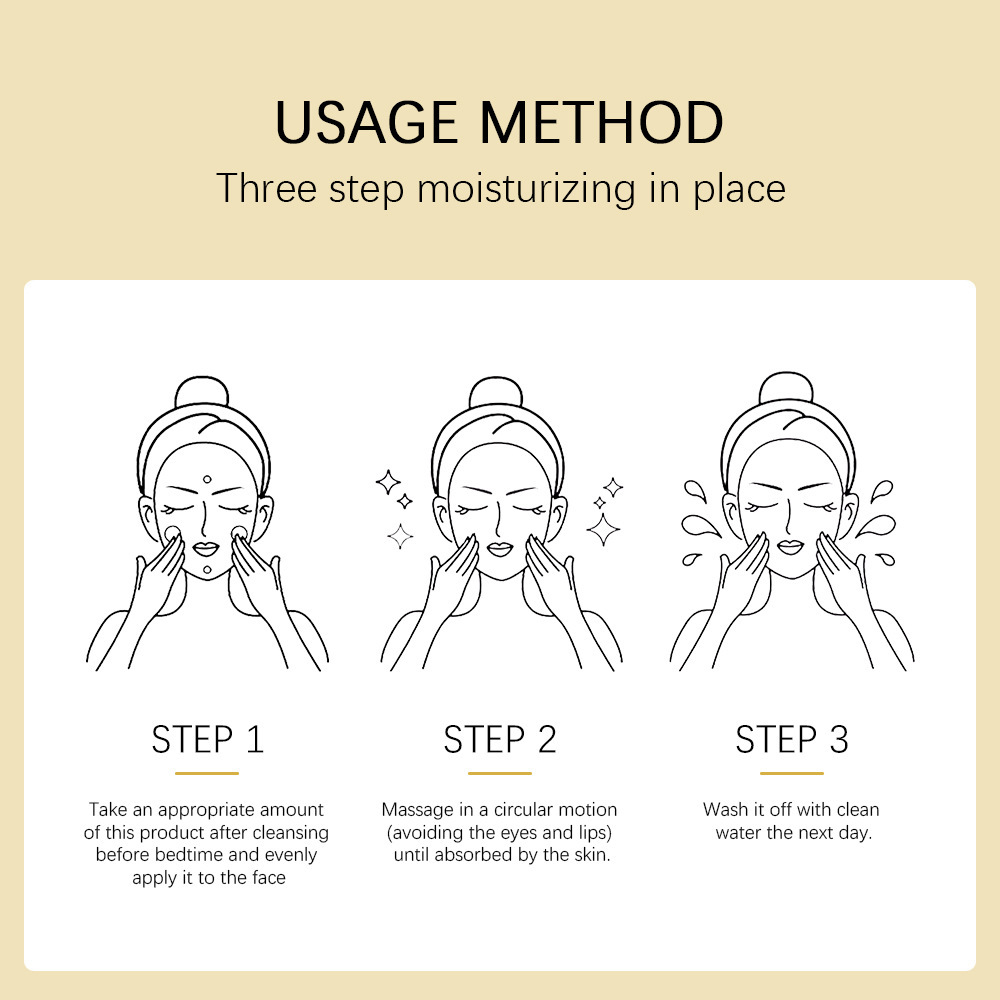 USAGE METHOD
Three step moisturizing in place

STEP 1

Take an appropriate amount of this product after cleansing before bedtime and evenly apply it to the face

STEP 2

Massage in a circular motion (avoiding the eyes and lips) until absorbed by the skin.

STEP 3

Wash it off with clean water the next day.