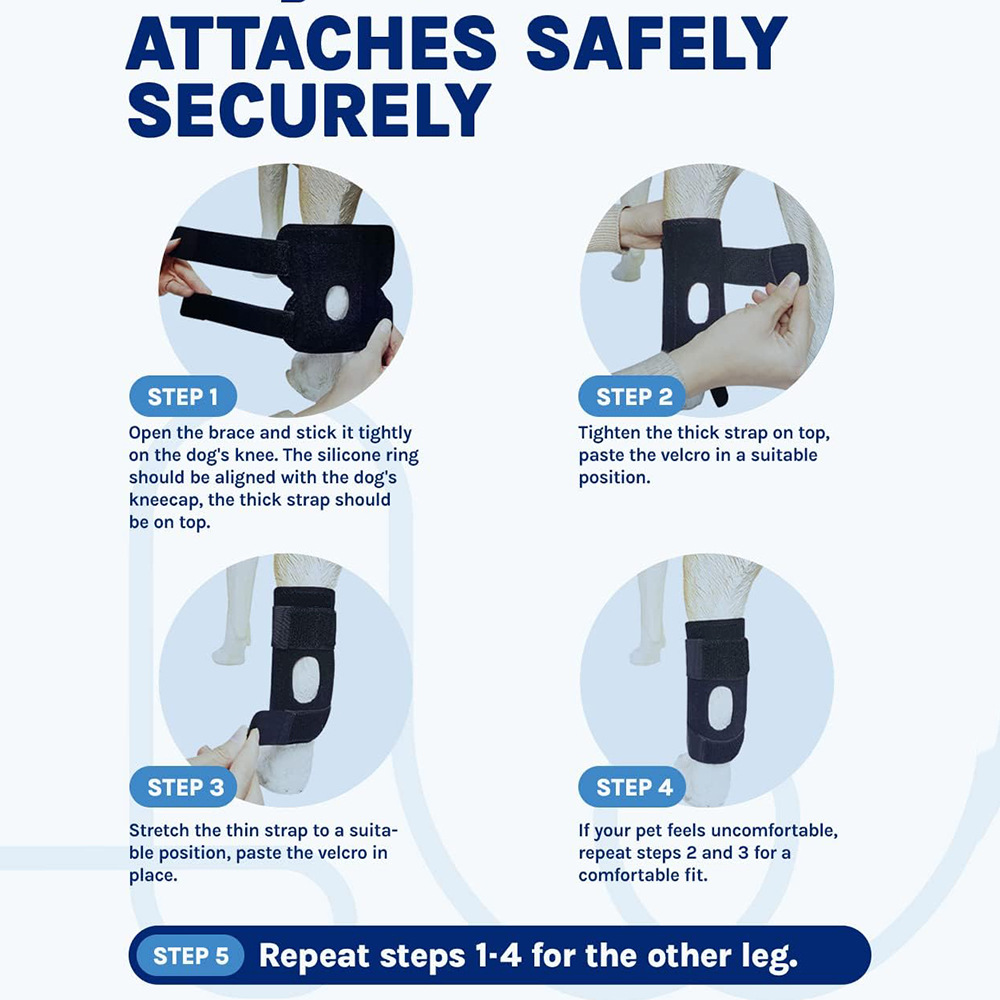 ATTACHES SAFELY SECURELY

STEP 1

Open the brace and stick it tightly on the dog's knee. The silicone ring should be aligned with the dog's kneecap, the thick strap should be on top.

STEP 2

Tighten the thick strap on top, paste the velcro in a suitable position.

STEP 3

Stretch the thin strap to a suitable position, paste the velcro in place.

STEP 4

If your pet feels uncomfortable, repeat steps 2 and 3 for a comfortable fit.

STEP 5 Repeat steps 1-4 for the other leg.