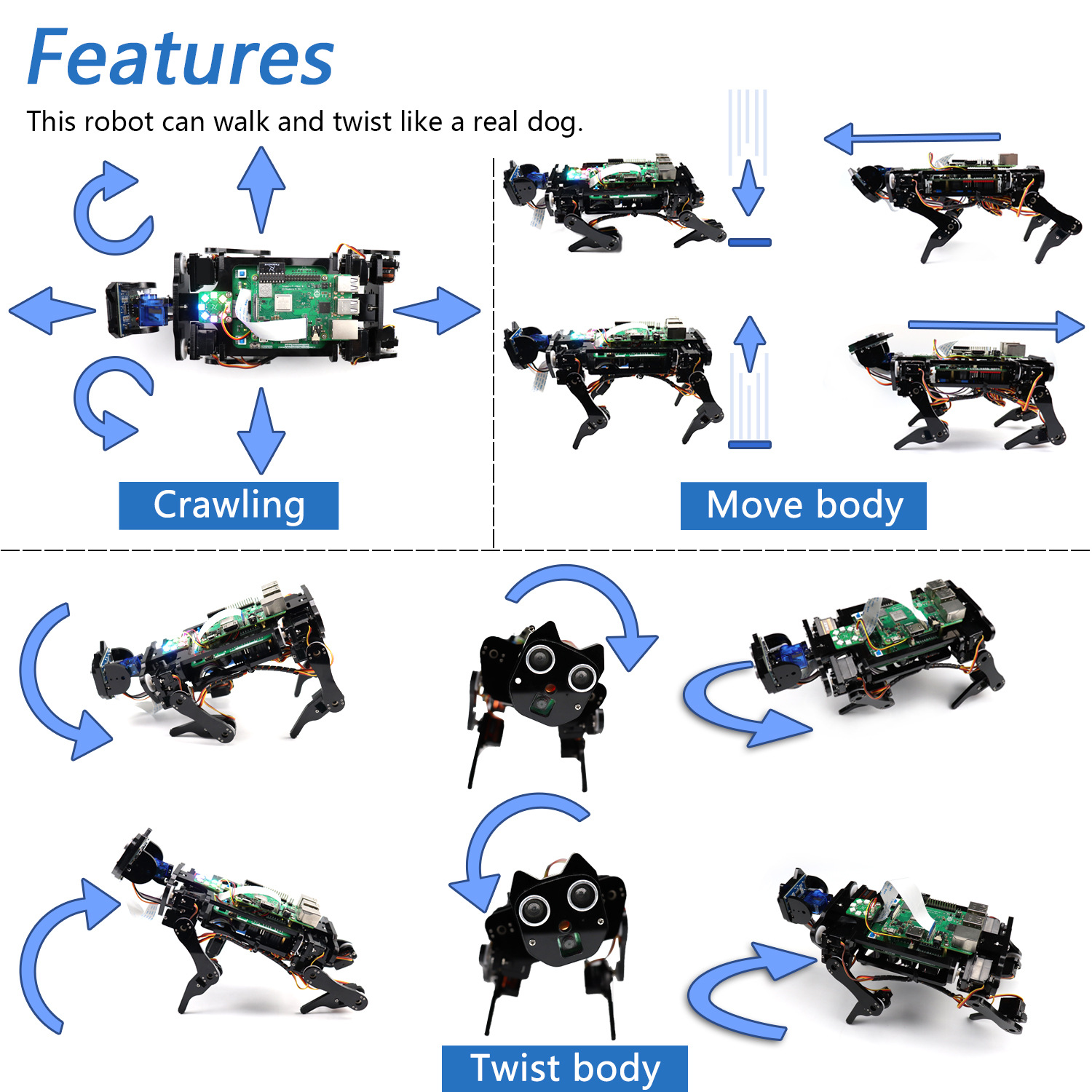 Features

This robot can walk and twist like a real dog.

Crawling

Move body

Twist body