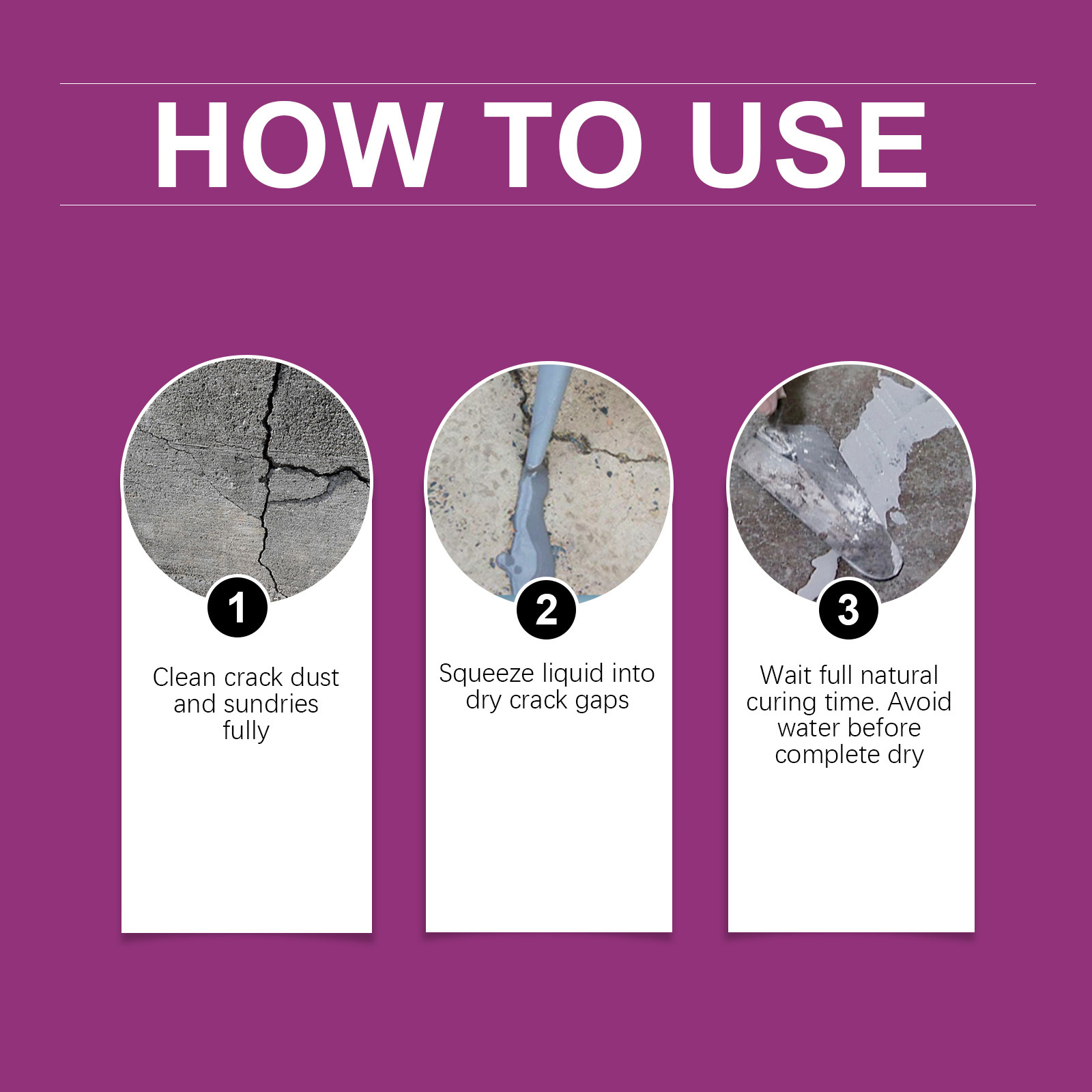 HOW TO USE

1

Clean crack dust and sundries fully

2

Squeeze liquid into dry crack gaps

3

Wait full natural curing time. Avoid water before complete dry