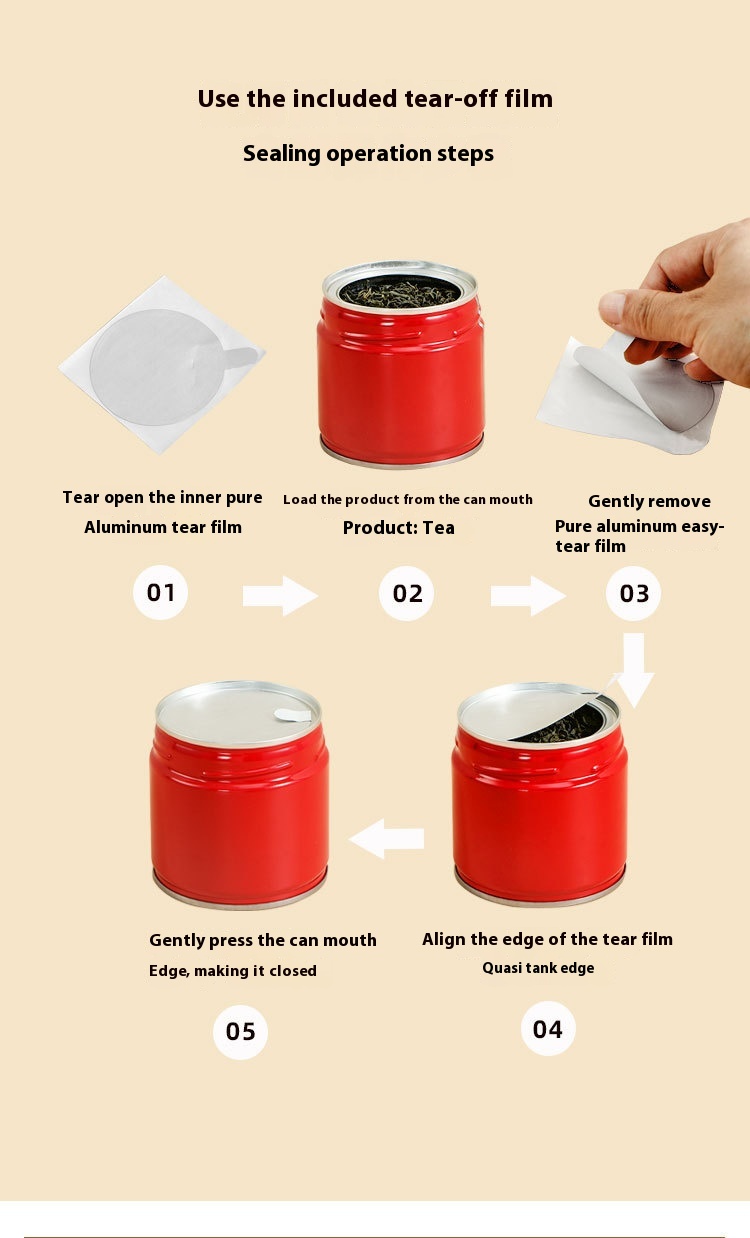 Use the included tear-off film

Sealing operation steps

Tear open the inner pure Aluminum tear film

01

Load the product from the can mouth
Product: Tea

02

Gently remove
Pure aluminum easy-tear film

03

Gently press the can mouth
Edge, making it closed

05

Align the edge of the tear film
Quasi tank edge

04