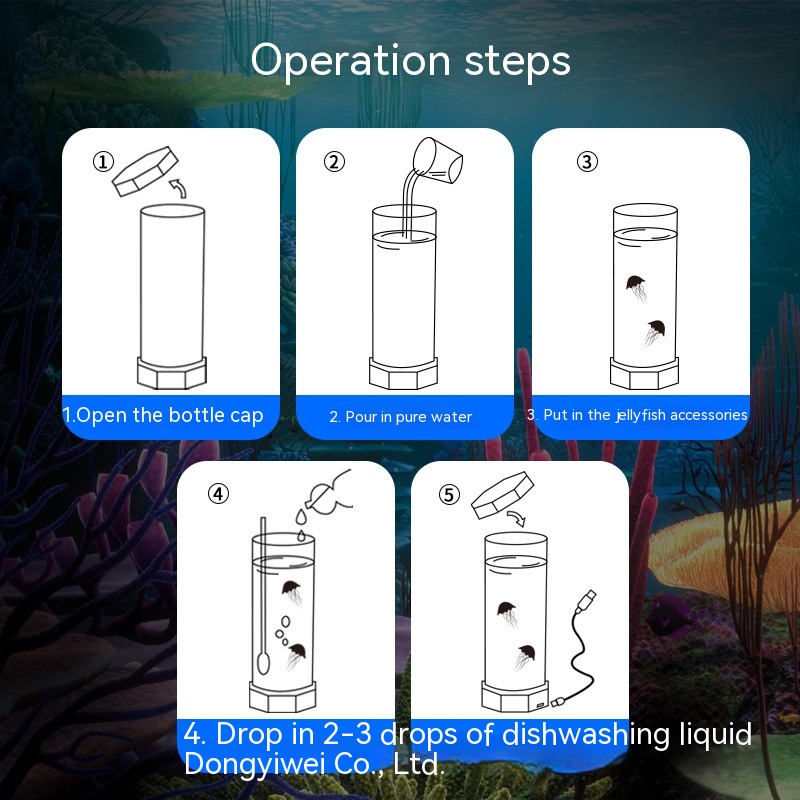 Operation steps

①

1.Open the bottle cap

②

2. Pour in pure water

③

3. Put in the jellyfish accessories

④

⑤

4. Drop in 2-3 drops of dishwashing liquid Dongyiwei Co., Ltd.