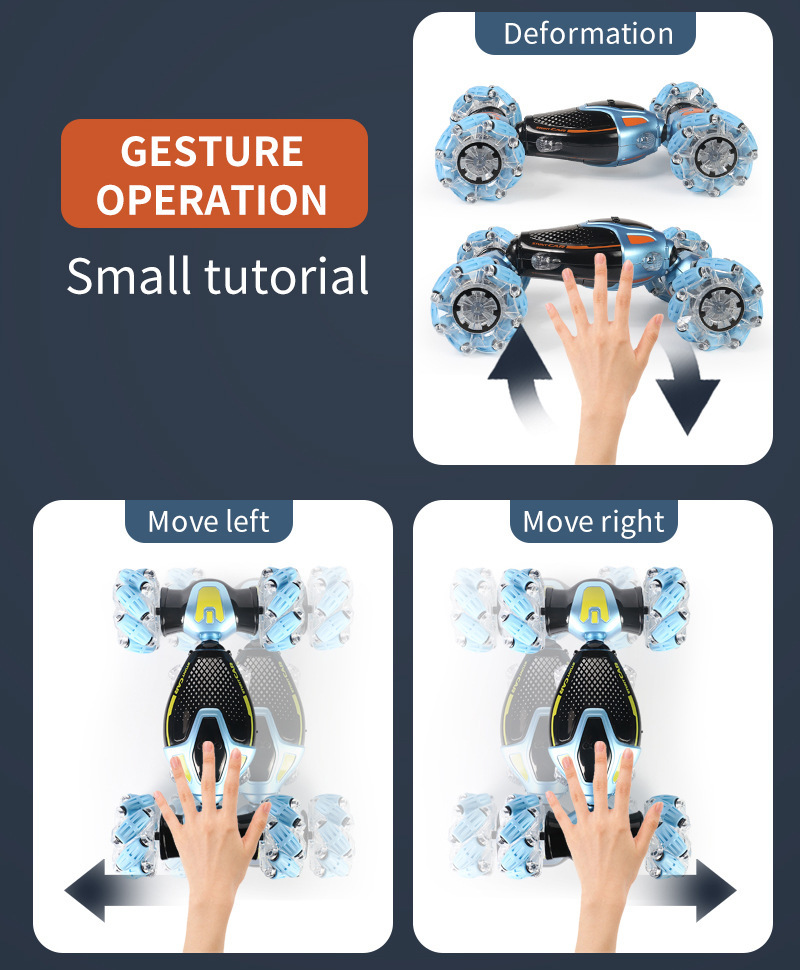 GESTURE OPERATION

Small tutorial

Deformation

Move left

Move right