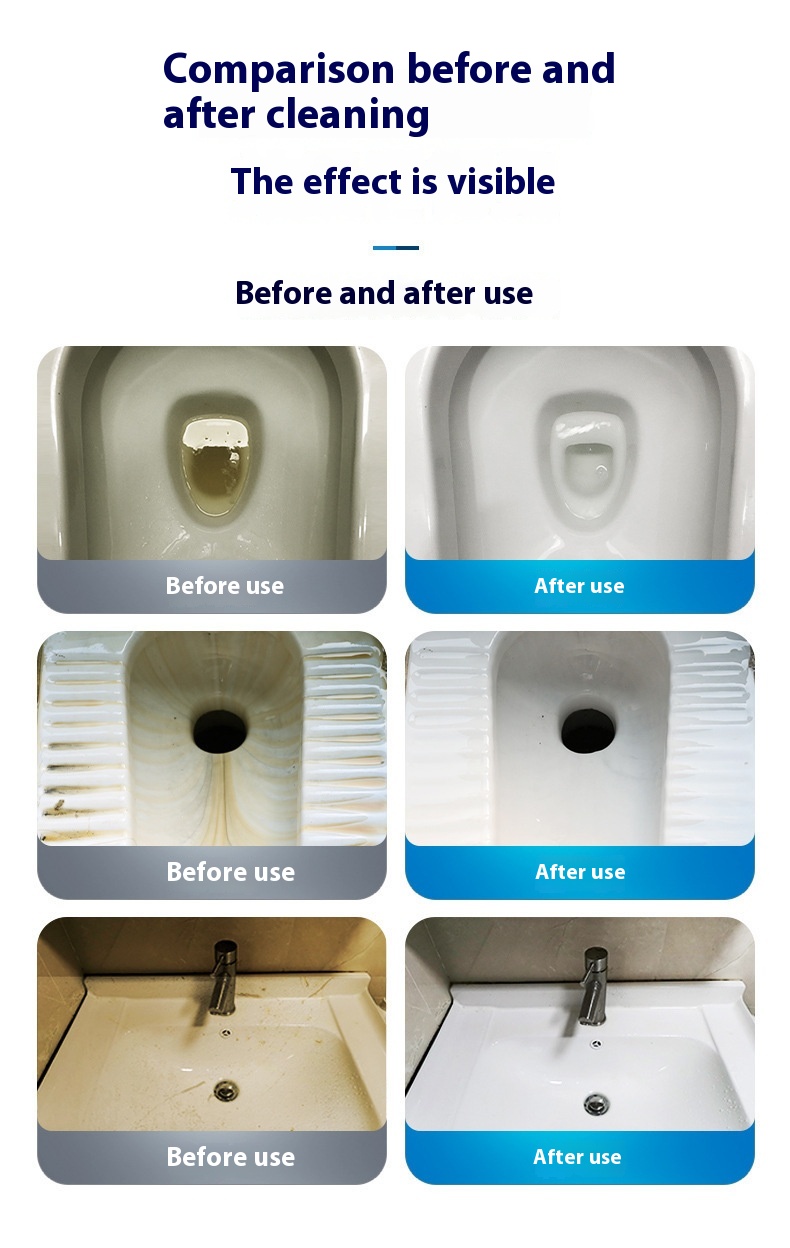 Comparison before and after cleaning

The effect is visible

Before and after use

Before use

After use

Before use

After use

Before use

After use