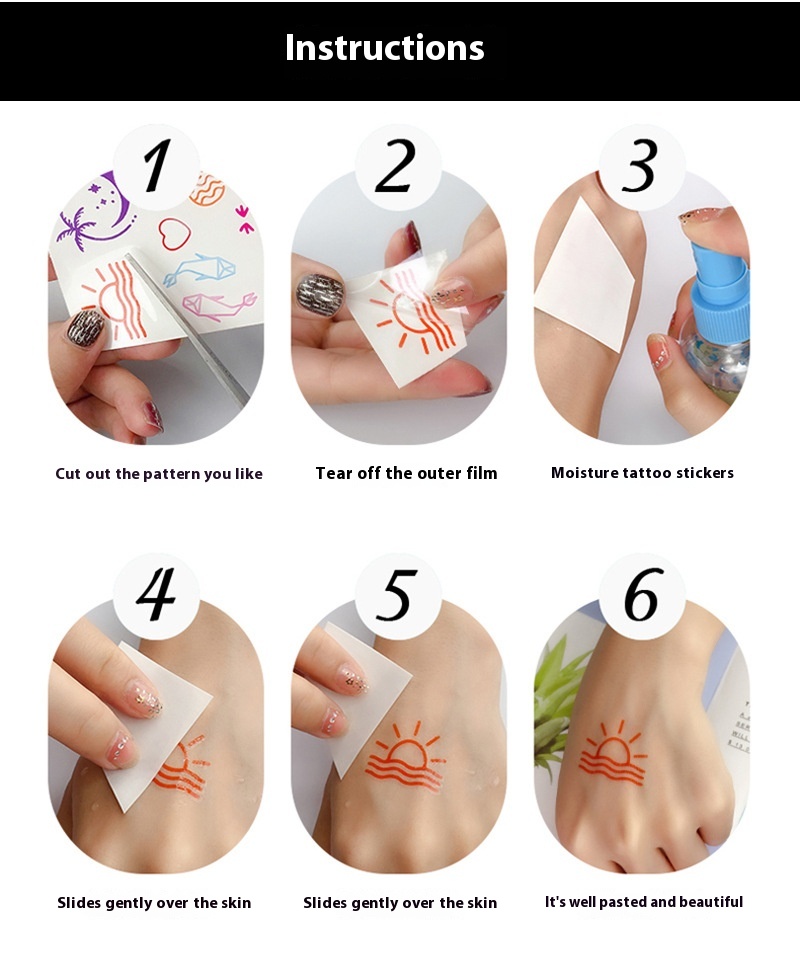 Instructions

1
Cut out the pattern you like

2
Tear off the outer film

3
Moisture tattoo stickers

4
Slides gently over the skin

5
Slides gently over the skin

6
It's well pasted and beautiful