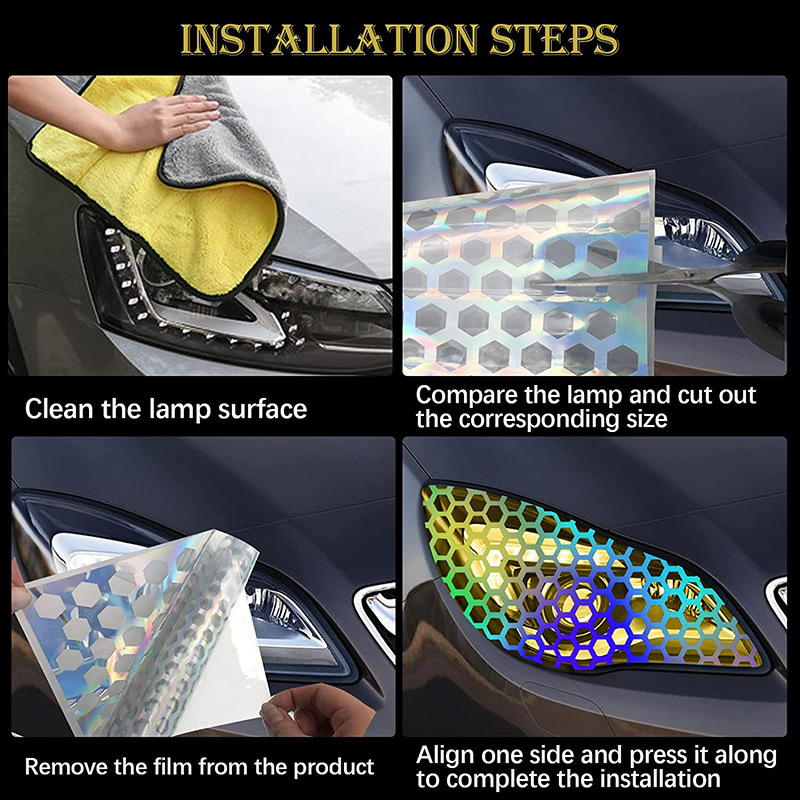 INSTALLATION STEPS

Clean the lamp surface

Compare the lamp and cut out the corresponding size

Remove the film from the product

Align one side and press it along to complete the installation