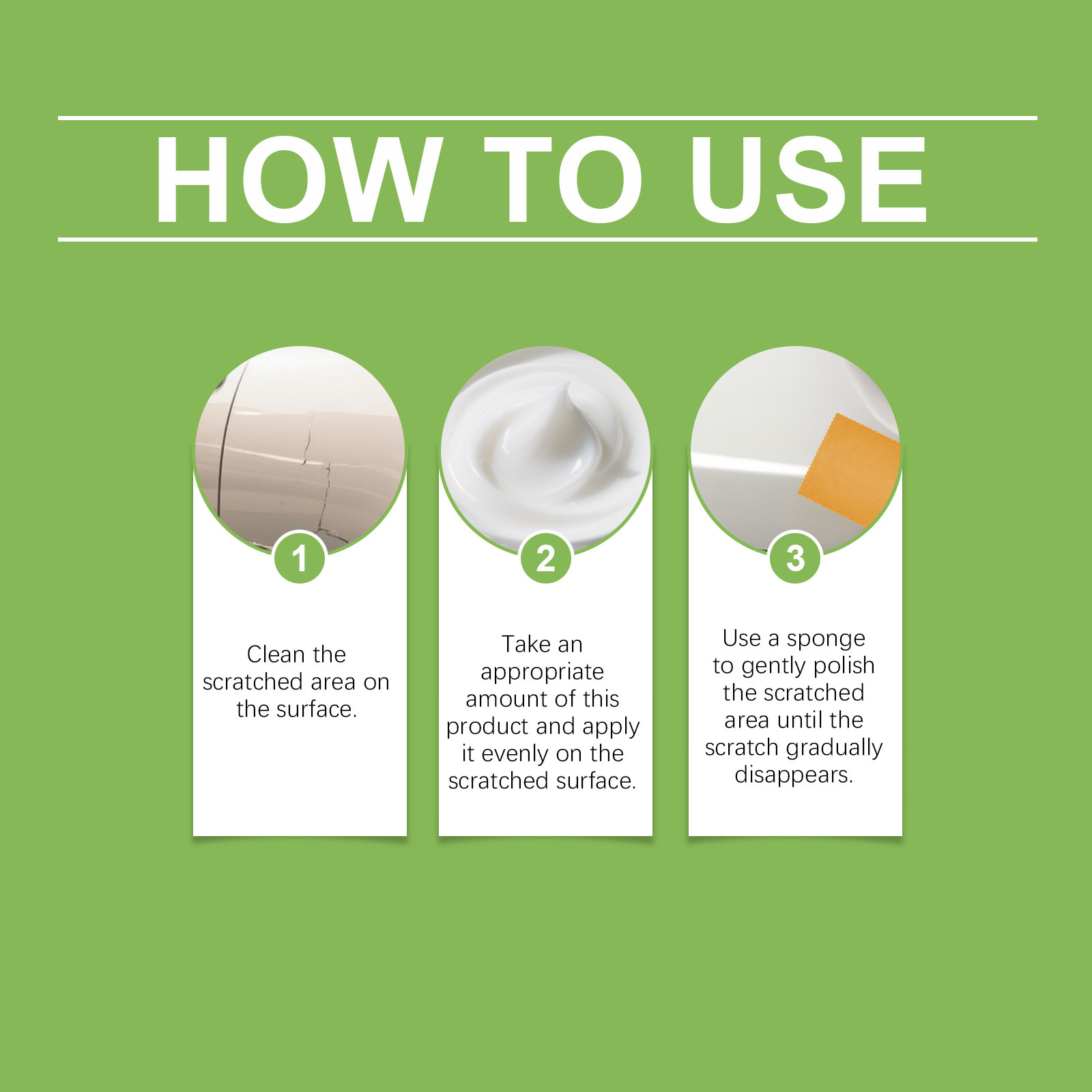 HOW TO USE

1

Clean the scratched area on the surface.

2

Take an appropriate amount of this product and apply it evenly on the scratched surface.

3

Use a sponge to gently polish the scratched area until the scratch gradually disappears.