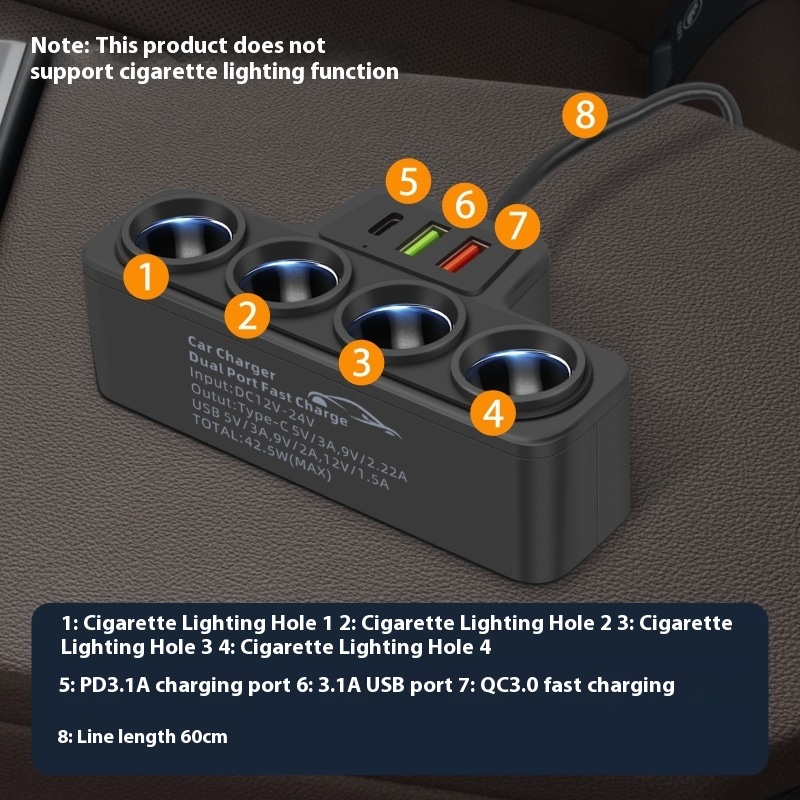 Note: This product does not support cigarette lighting function

8

5

6

7

1

2

3

4

Car Charger
Dual Port Fast Charge
Input:DC12V-24V
Outut:Type-C 5V/3A,9V/2.22A
USB 5V/3A,9V/2A,12V/1.5A
TOTAL:42.5W(MAX)

1: Cigarette Lighting Hole 1 2: Cigarette Lighting Hole 2 3: Cigarette Lighting Hole 3 4: Cigarette Lighting Hole 4

5: PD3.1A charging port 6: 3.1A USB port 7: QC3.0 fast charging

8: Line length 60cm