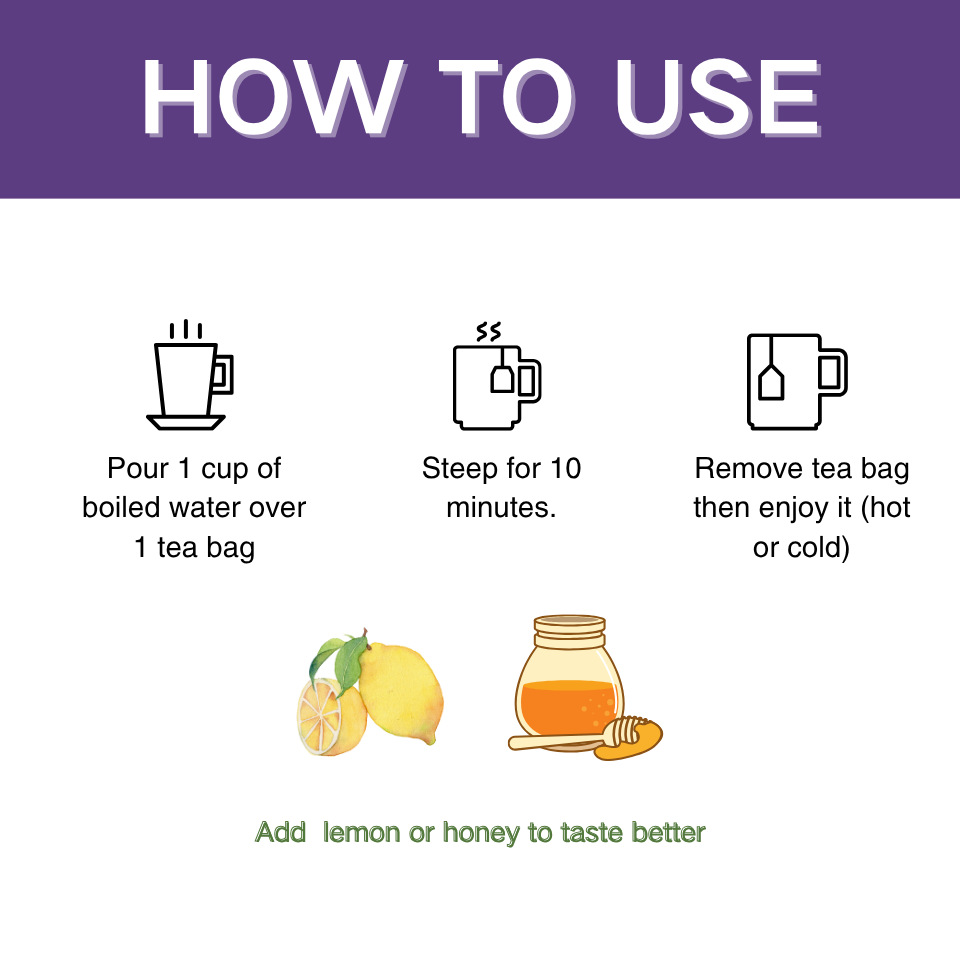 HOW TO USE

Pour 1 cup of boiled water over 1 tea bag

Steep for 10 minutes.

Remove tea bag then enjoy it (hot or cold)

Add  lemon or honey to taste better