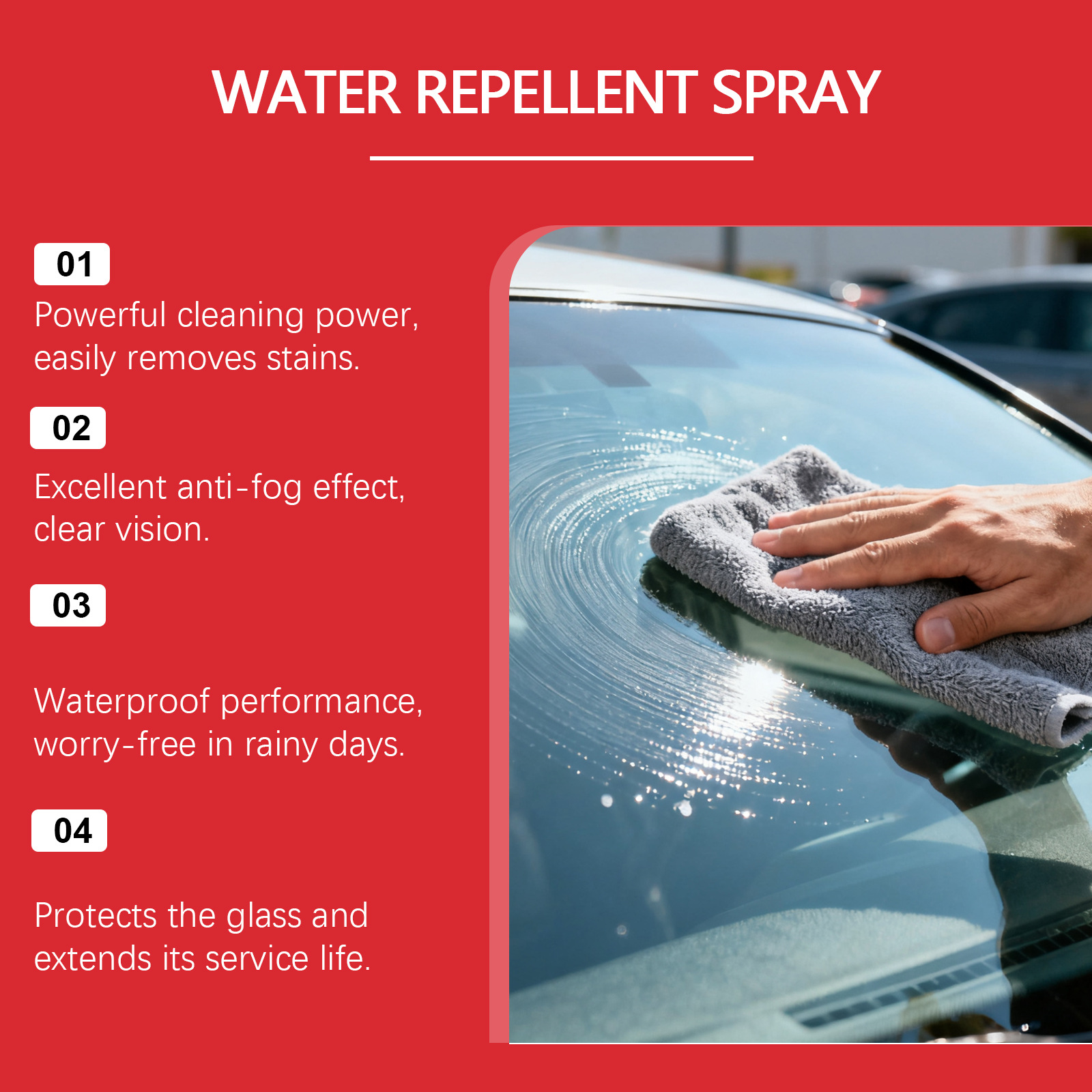 WATER REPELLENT SPRAY

01
Powerful cleaning power, easily removes stains.

02
Excellent anti-fog effect, clear vision.

03
Waterproof performance, worry-free in rainy days.

04
Protects the glass and extends its service life.