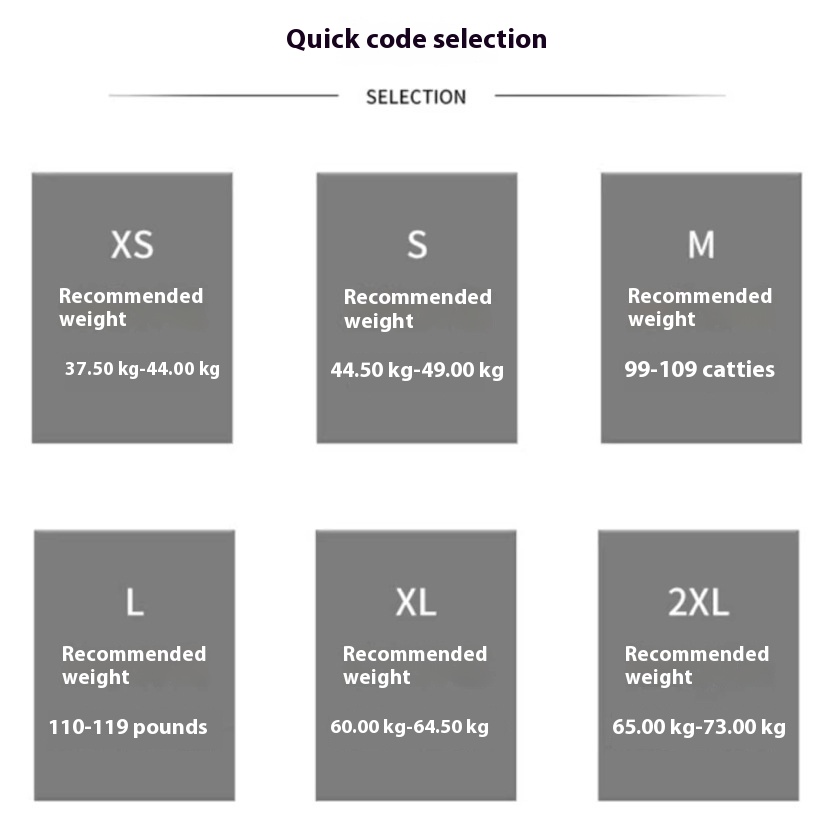 Quick code selection

SELECTION

XS
Recommended weight
37.50 kg-44.00 kg

S
Recommended weight
44.50 kg-49.00 kg

M
Recommended weight
99-109 catties

L
Recommended weight
110-119 pounds

XL
Recommended weight
60.00 kg-64.50 kg

2XL
Recommended weight
65.00 kg-73.00 kg