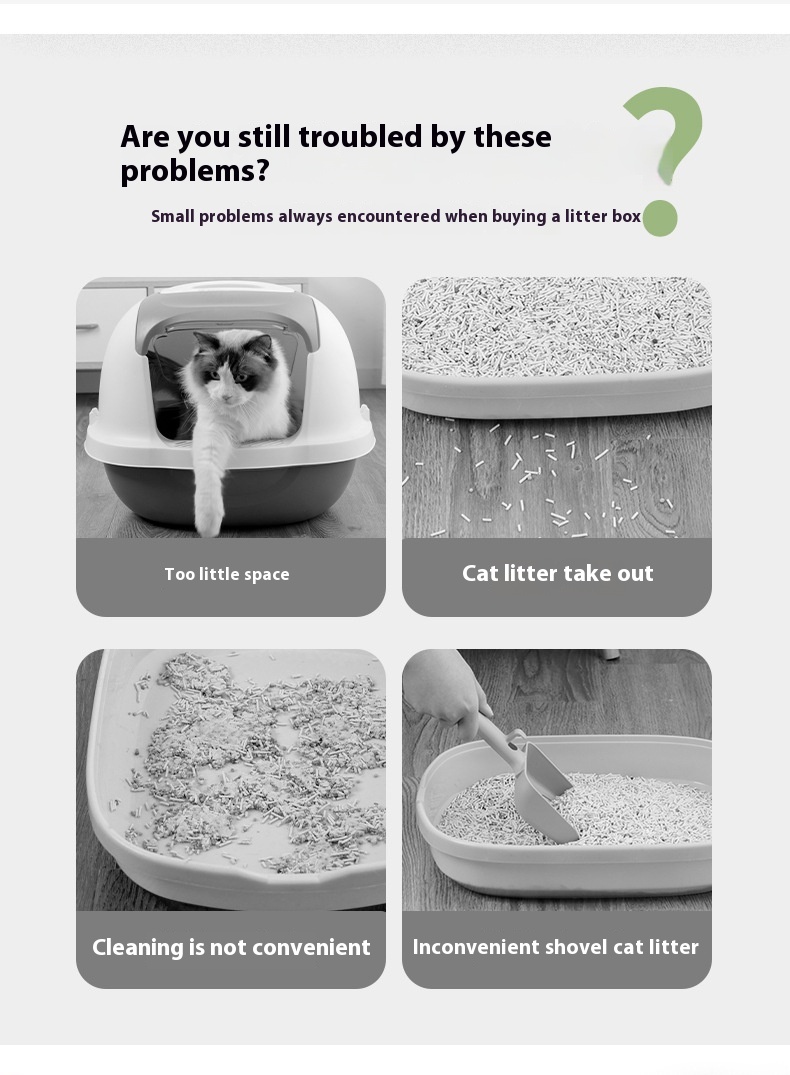 Are you still troubled by these problems?

?

Small problems always encountered when buying a litter box

Too little space

Cat litter take out

Cleaning is not convenient

Inconvenient shovel cat litter