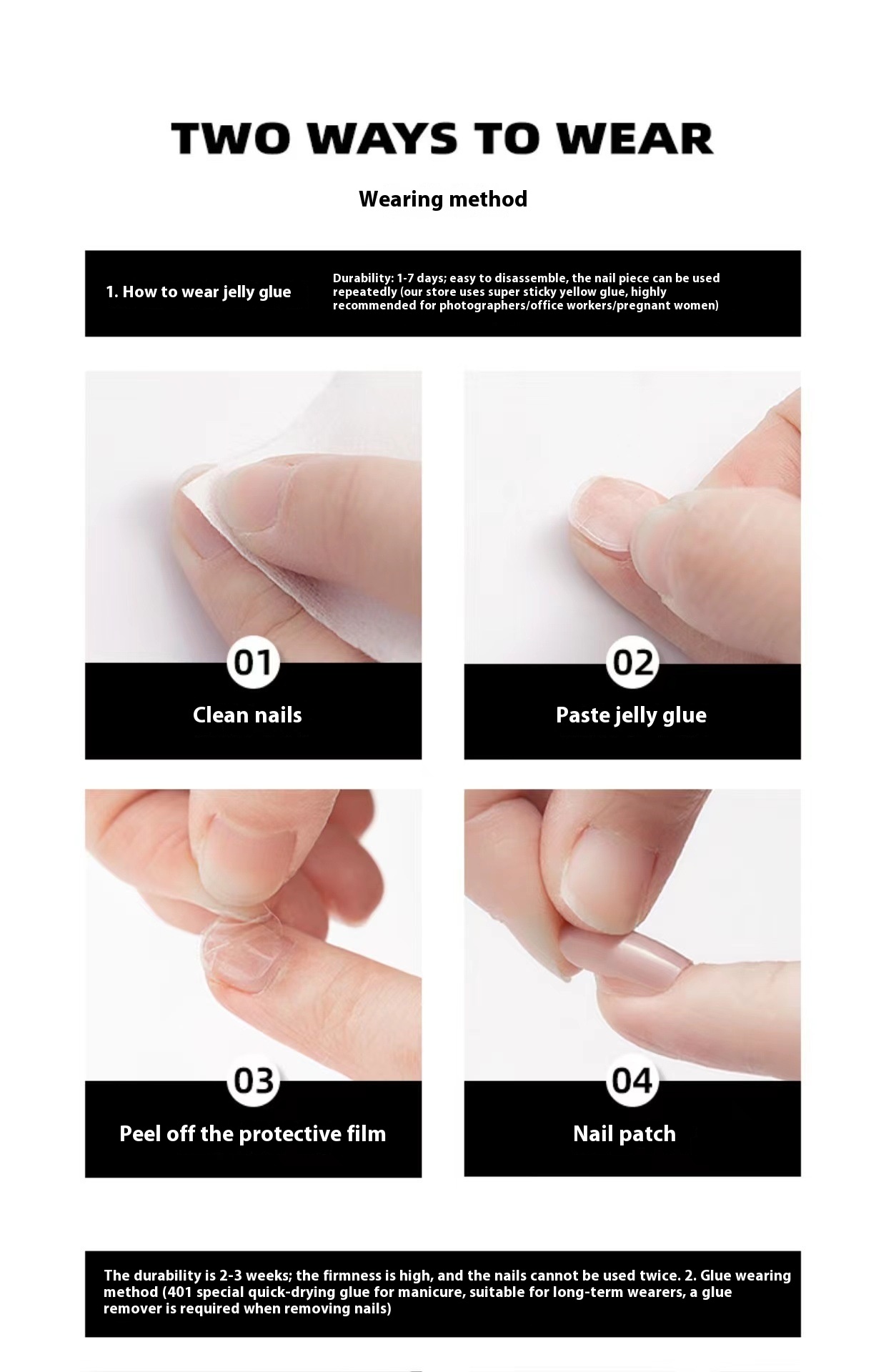 TWO WAYS TO WEAR

Wearing method

1. How to wear jelly glue

Durability: 1-7 days; easy to disassemble, the nail piece can be used repeatedly (our store uses super sticky yellow glue, highly recommended for photographers/office workers/pregnant women)

01
Clean nails

02
Paste jelly glue

03
Peel off the protective film

04
Nail patch

The durability is 2-3 weeks; the firmness is high, and the nails cannot be used twice. 2. Glue wearing method (401 special quick-drying glue for manicure, suitable for long-term wearers, a glue remover is required when removing nails)