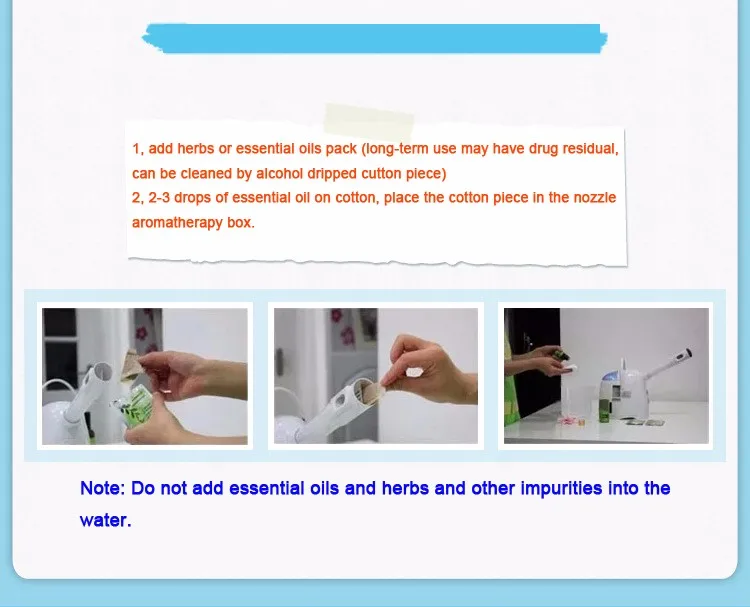 1, add herbs or essential oils pack (long-term use may have drug residual, can be cleaned by alcohol dripped cutton piece)
2, 2-3 drops of essential oil on cotton, place the cotton piece in the nozzle aromatherapy box.

Note: Do not add essential oils and herbs and other impurities into the water.