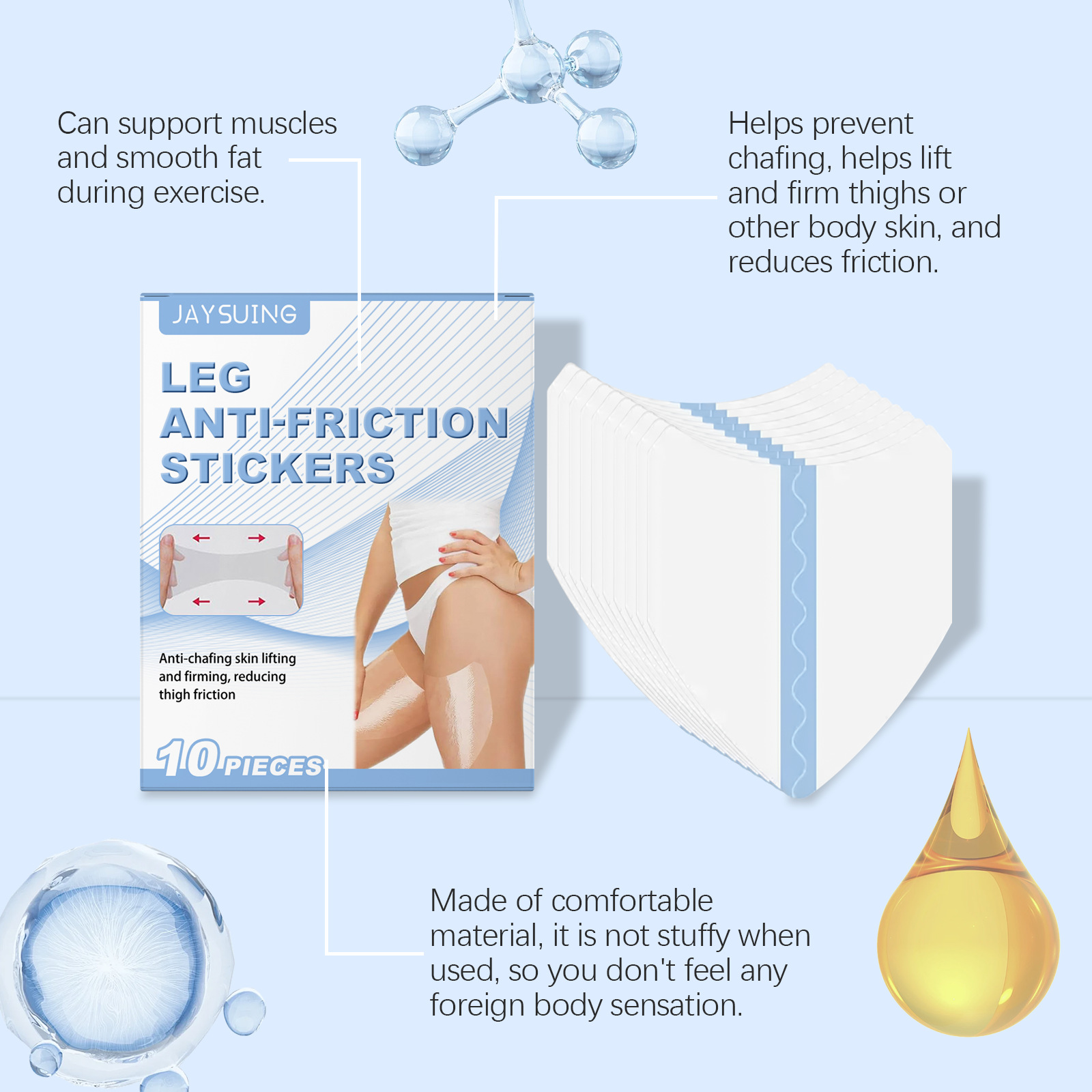 Can support muscles and smooth fat during exercise.

Helps prevent chafing, helps lift and firm thighs or other body skin, and reduces friction.

JAYSUING

LEG ANTI-FRICTION STICKERS

Anti-chafing skin lifting and firming, reducing thigh friction

10 PIECES

Made of comfortable material, it is not stuffy when used, so you don't feel any foreign body sensation.