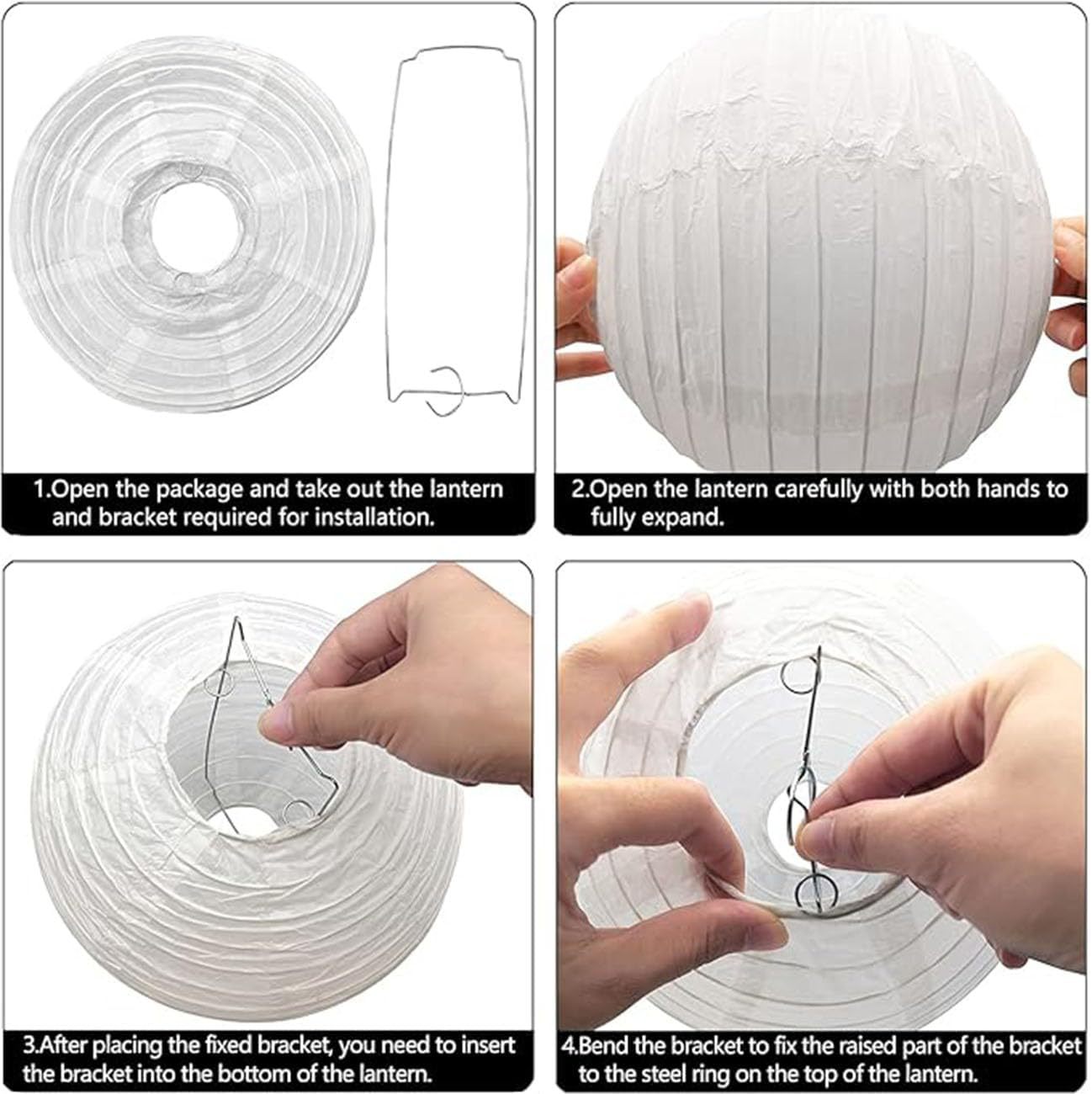 1.Open the package and take out the lantern and bracket required for installation.

2.Open the lantern carefully with both hands to fully expand.

3.After placing the fixed bracket, you need to insert the bracket into the bottom of the lantern.

4.Bend the bracket to fix the raised part of the bracket to the steel ring on the top of the lantern.