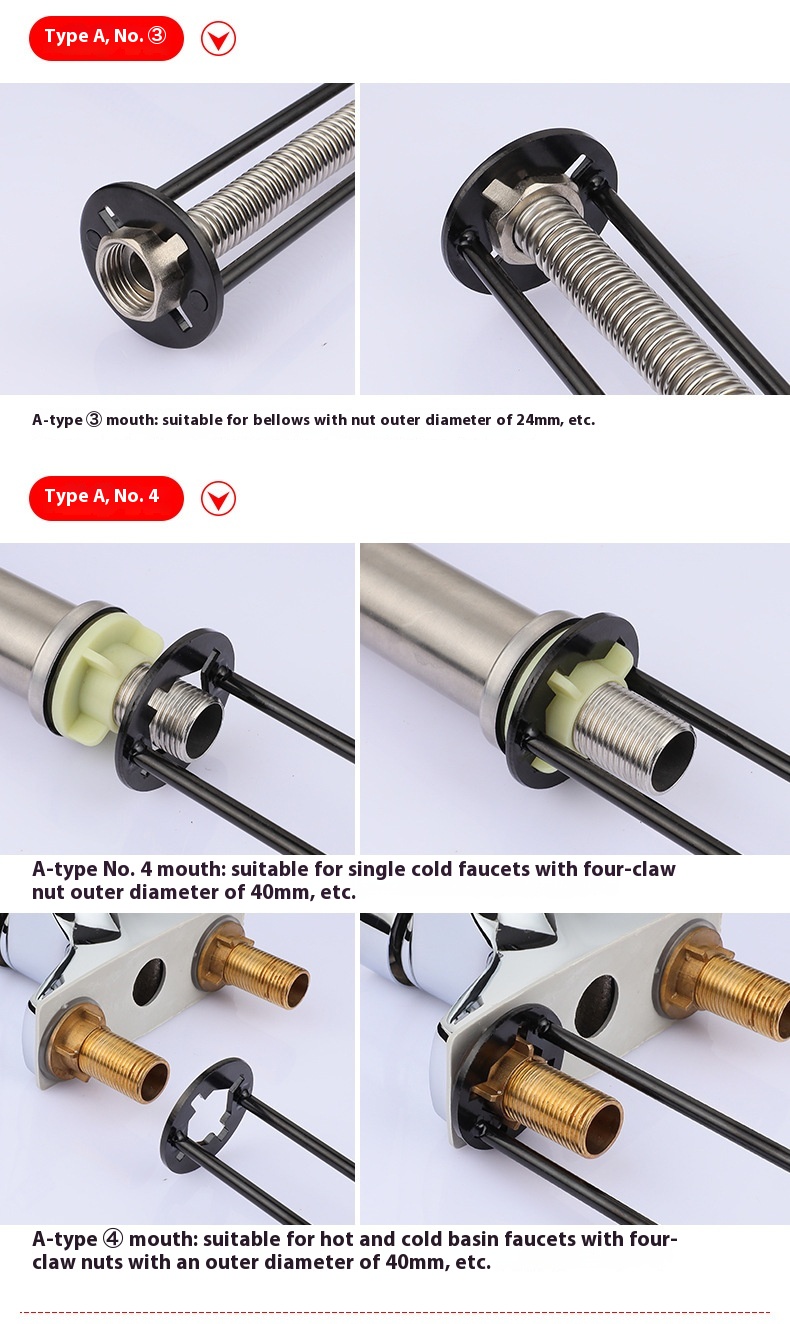 Type A, No. ③

A-type ③ mouth: suitable for bellows with nut outer diameter of 24mm, etc.

Type A, No. 4

A-type No. 4 mouth: suitable for single cold faucets with four-claw nut outer diameter of 40mm, etc.

A-type ④ mouth: suitable for hot and cold basin faucets with four-claw nuts with an outer diameter of 40mm, etc.