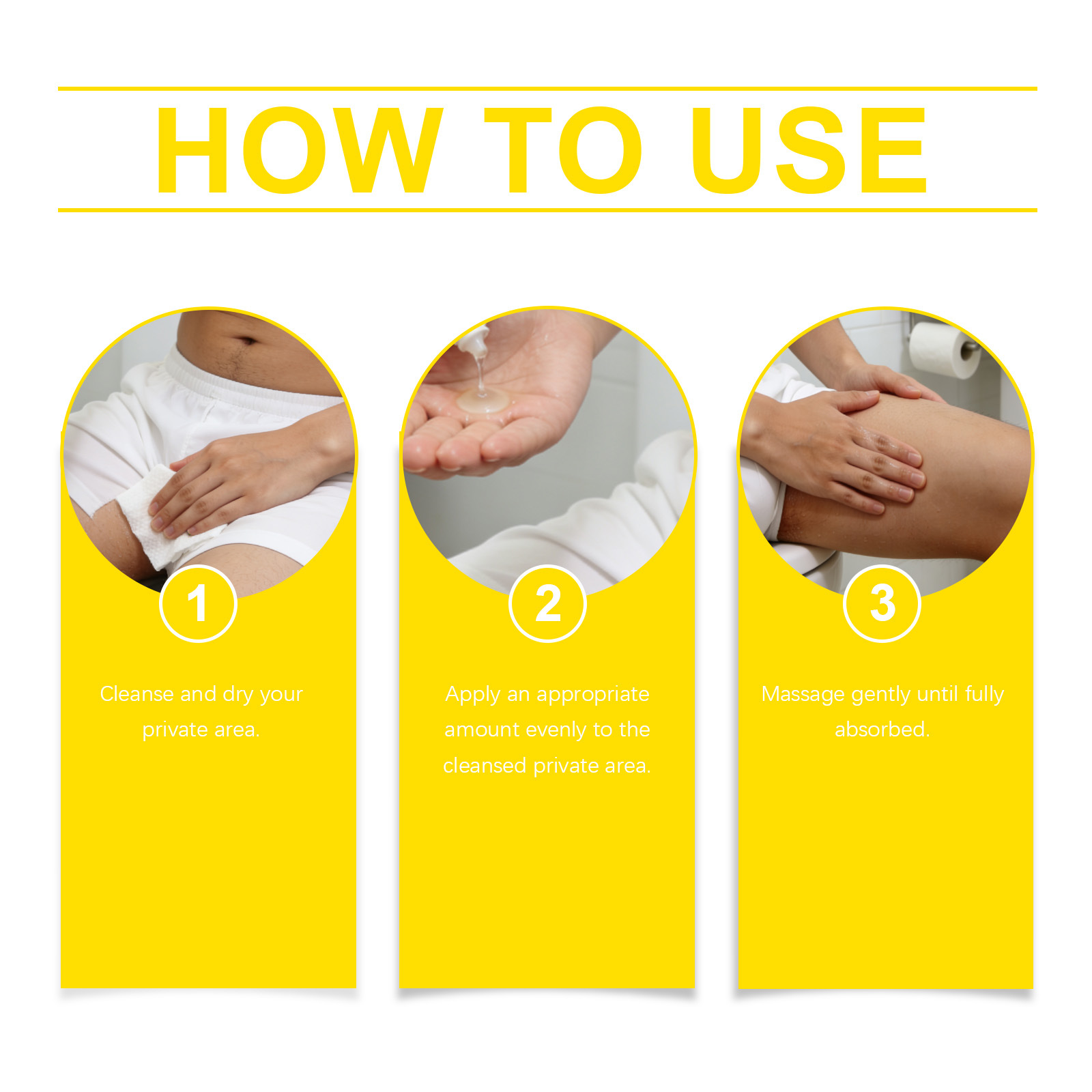 HOW TO USE

1

Cleanse and dry your private area.

2

Apply an appropriate amount evenly to the cleansed private area.

3

Massage gently until fully absorbed.