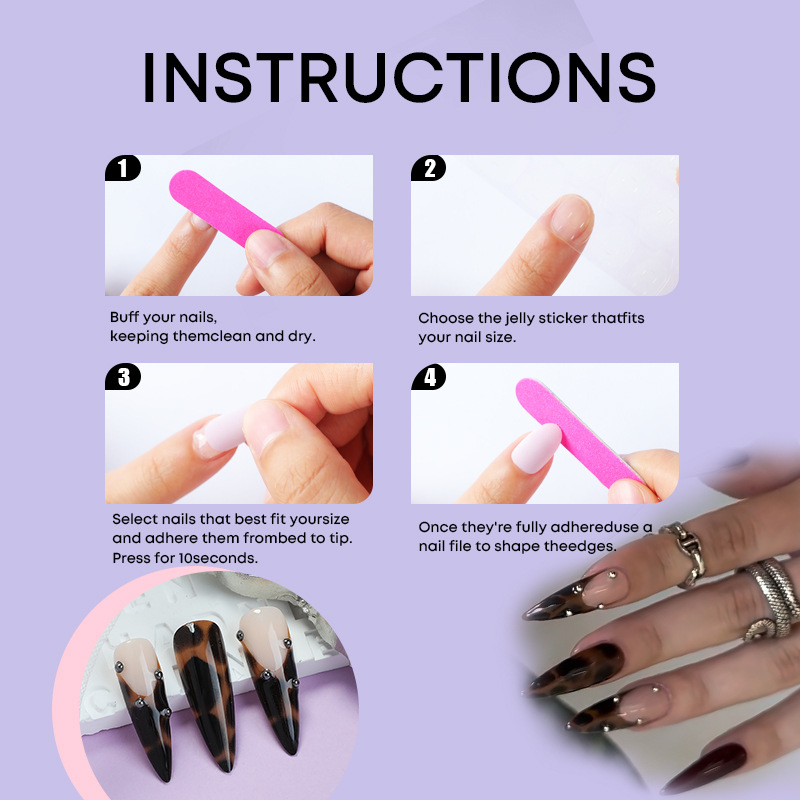 INSTRUCTIONS

1

Buff your nails, keeping themclean and dry.

2

Choose the jelly sticker thatfits your nail size.

3

Select nails that best fit yoursize and adhere them frombed to tip. Press for 10seconds.

4

Once they're fully adhereduse a nail file to shape theedges.