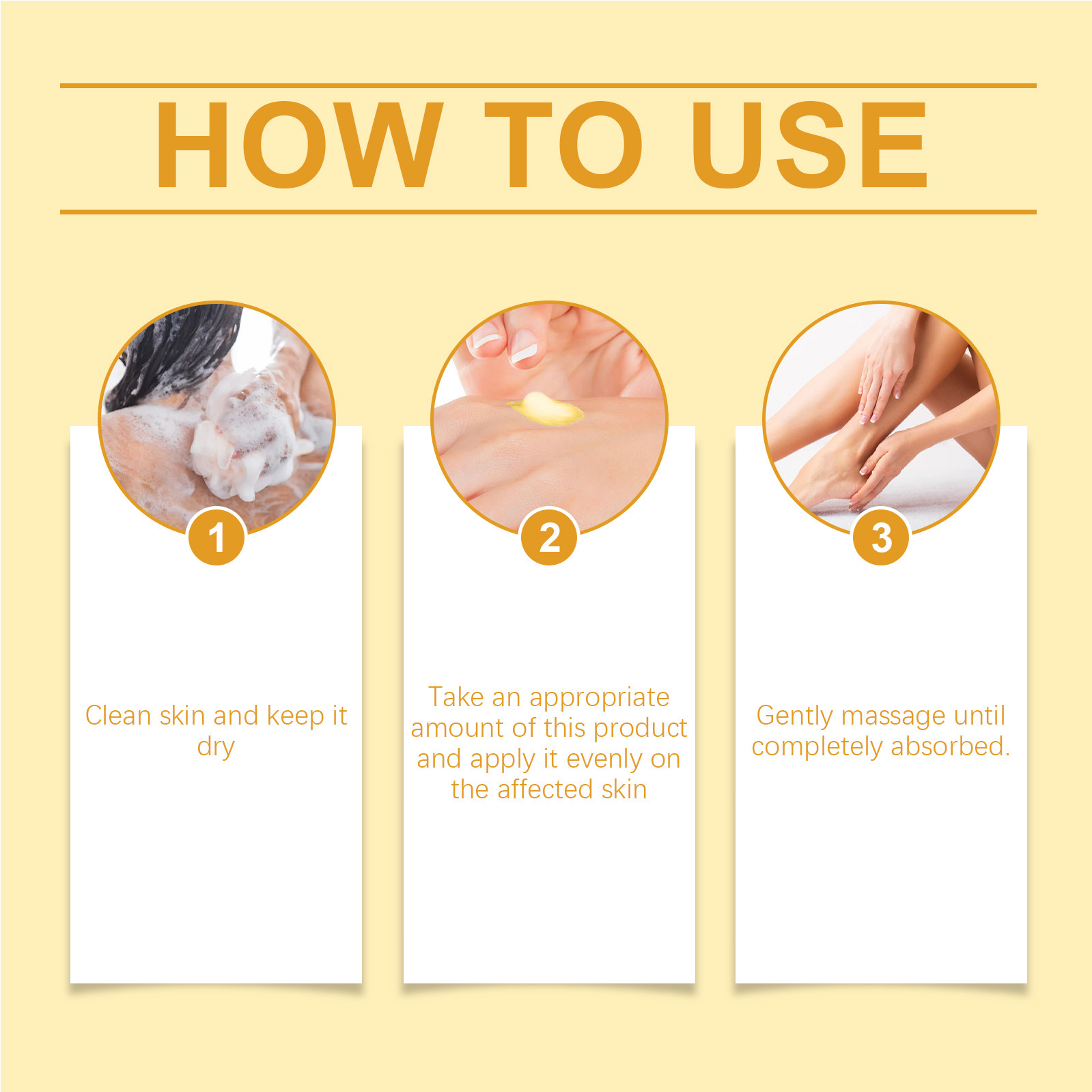 HOW TO USE

1

Clean skin and keep it dry

2

Take an appropriate amount of this product and apply it evenly on the affected skin

3

Gently massage until completely absorbed.