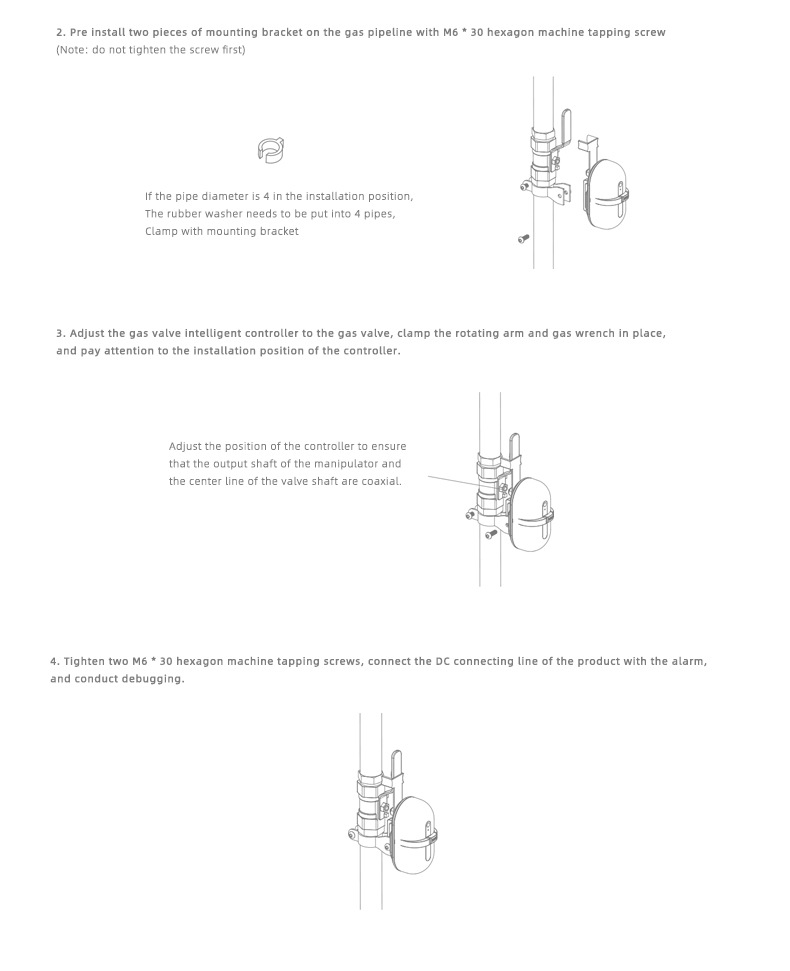 2. Pre install two pieces of mounting bracket on the gas pipeline with M6 * 30 hexagon machine tapping screw
(Note: do not tighten the screw first)

If the pipe diameter is 4 in the installation position,
The rubber washer needs to be put into 4 pipes,
Clamp with mounting bracket

3. Adjust the gas valve intelligent controller to the gas valve, clamp the rotating arm and gas wrench in place, and pay attention to the installation position of the controller.

Adjust the position of the controller to ensure that the output shaft of the manipulator and the center line of the valve shaft are coaxial.

4. Tighten two M6 * 30 hexagon machine tapping screws, connect the DC connecting line of the product with the alarm, and conduct debugging.