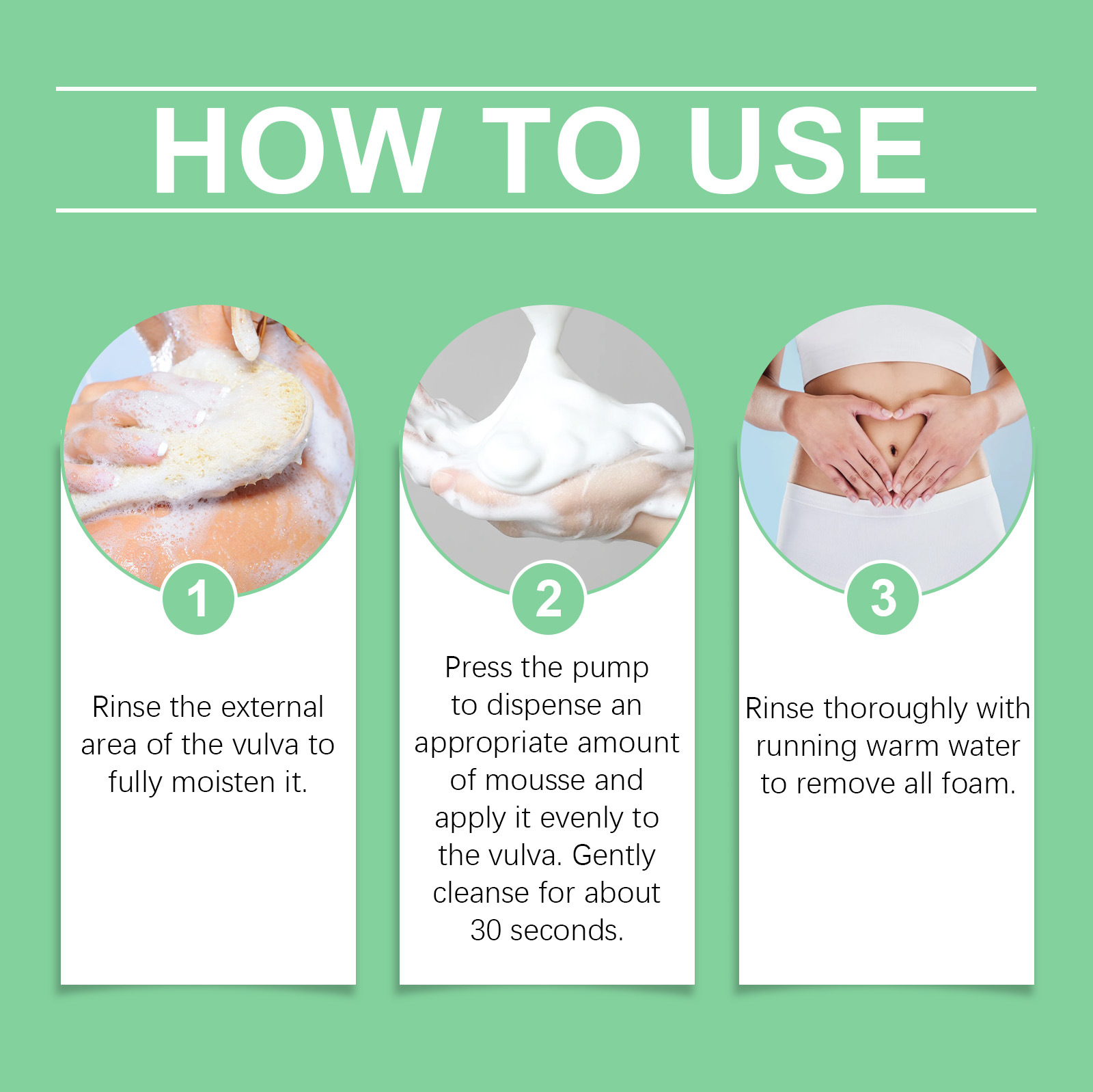 HOW TO USE

1

Rinse the external area of the vulva to fully moisten it.

2

Press the pump to dispense an appropriate amount of mousse and apply it evenly to the vulva. Gently cleanse for about 30 seconds.

3

Rinse thoroughly with running warm water to remove all foam.