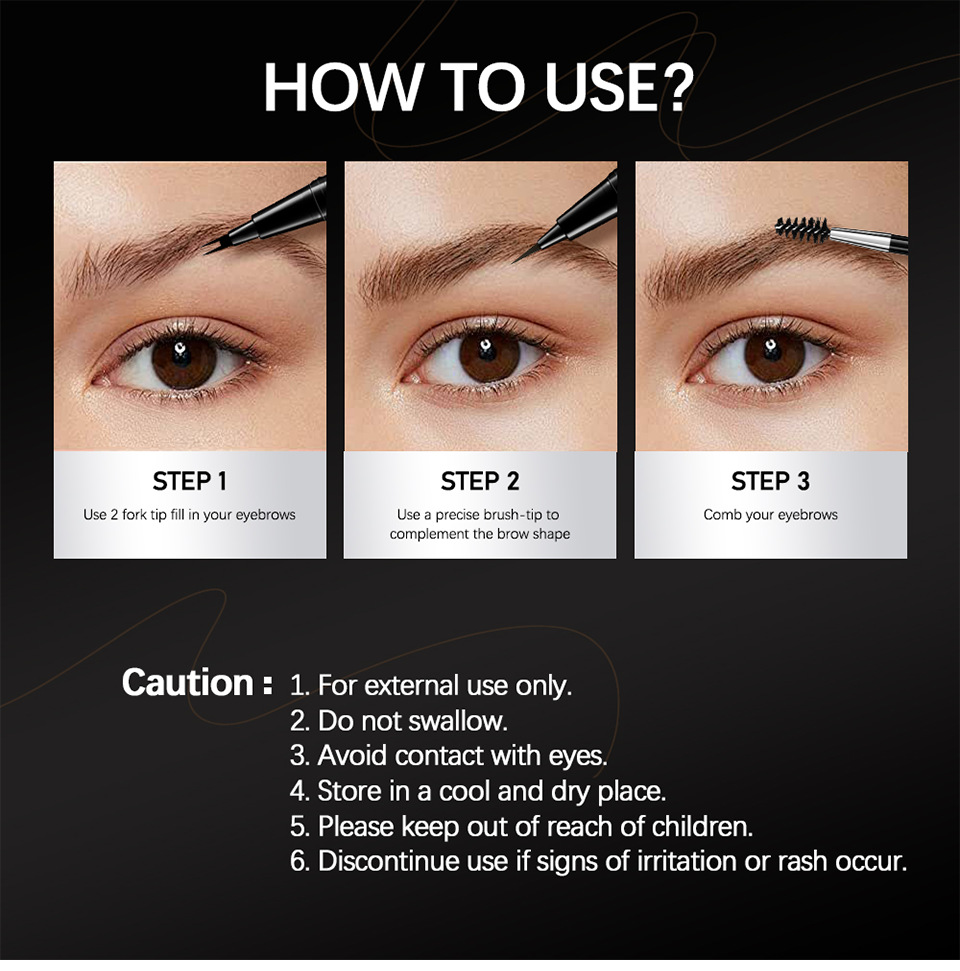 HOW TO USE?

STEP 1
Use 2 fork tip fill in your eyebrows

STEP 2
Use a precise brush-tip to complement the brow shape

STEP 3
Comb your eyebrows

Caution : 1. For external use only.
2. Do not swallow.
3. Avoid contact with eyes.
4. Store in a cool and dry place.
5. Please keep out of reach of children.
6. Discontinue use if signs of irritation or rash occur.