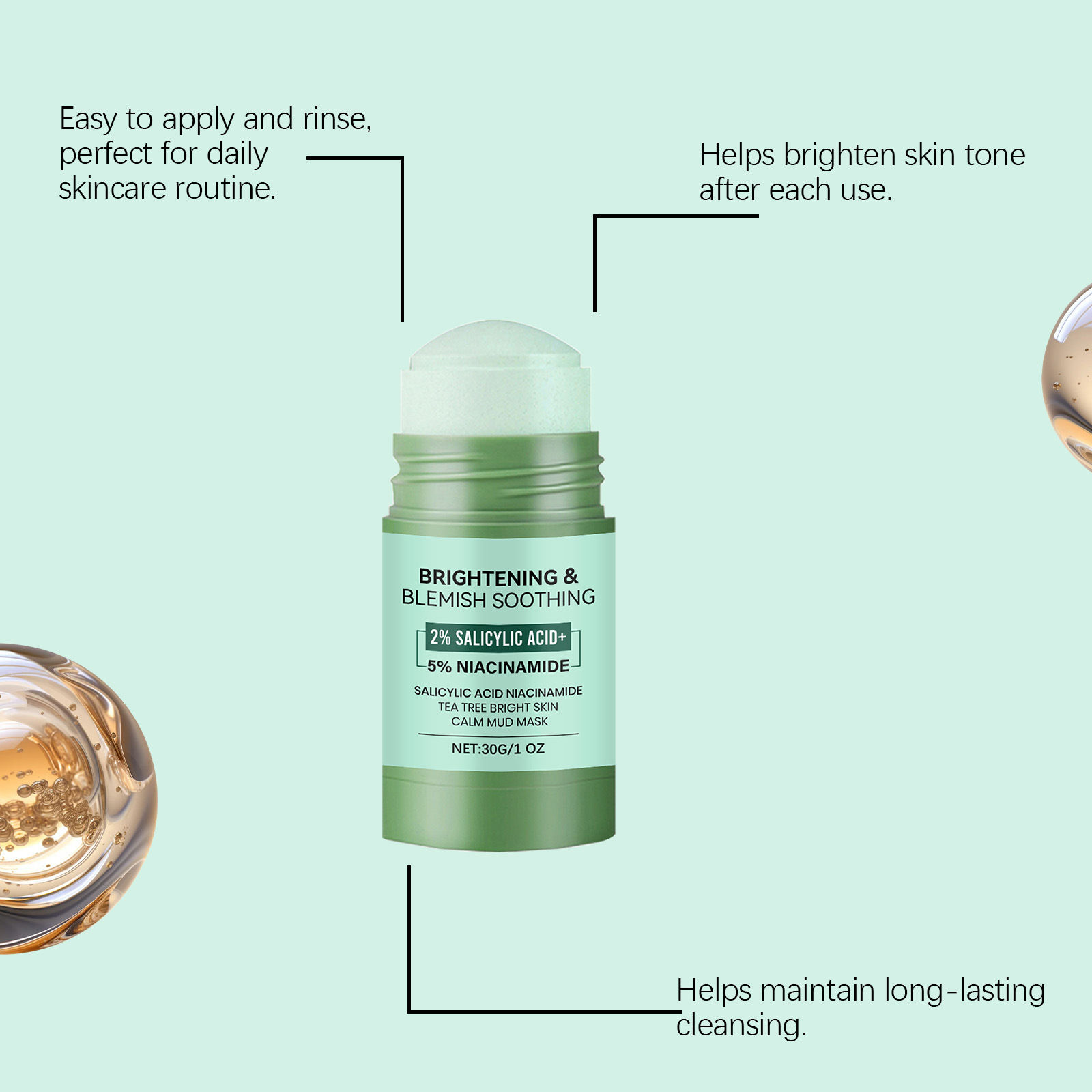 Easy to apply and rinse, perfect for daily skincare routine.

Helps brighten skin tone after each use.

BRIGHTENING &
BLEMISH SOOTHING

2% SALICYLIC ACID+
5% NIACINAMIDE

SALICYLIC ACID NIACINAMIDE
TEA TREE BRIGHT SKIN
CALM MUD MASK

NET:30G/1 OZ

Helps maintain long-lasting cleansing.