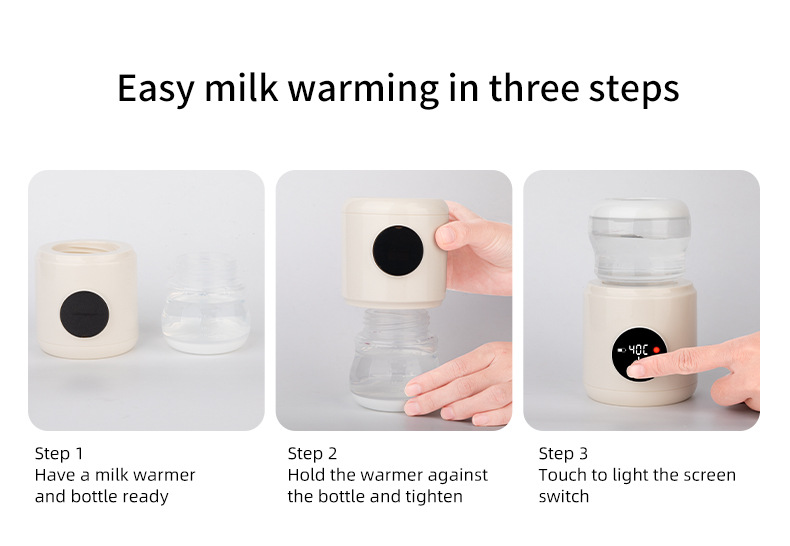 Easy milk warming in three steps

40C

Step 1
Have a milk warmer and bottle ready

Step 2
Hold the warmer against the bottle and tighten

Step 3
Touch to light the screen switch