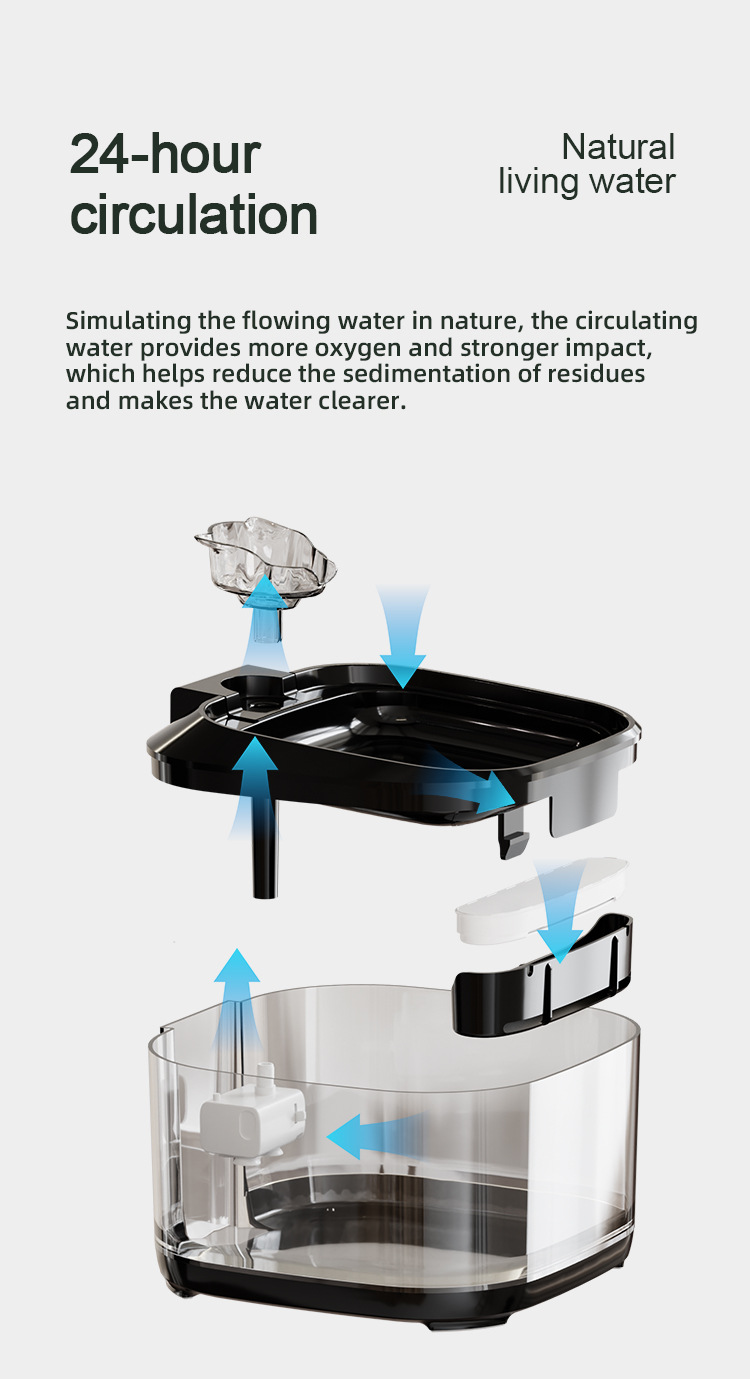 24-hour circulation

Natural living water

Simulating the flowing water in nature, the circulating water provides more oxygen and stronger impact, which helps reduce the sedimentation of residues and makes the water clearer.