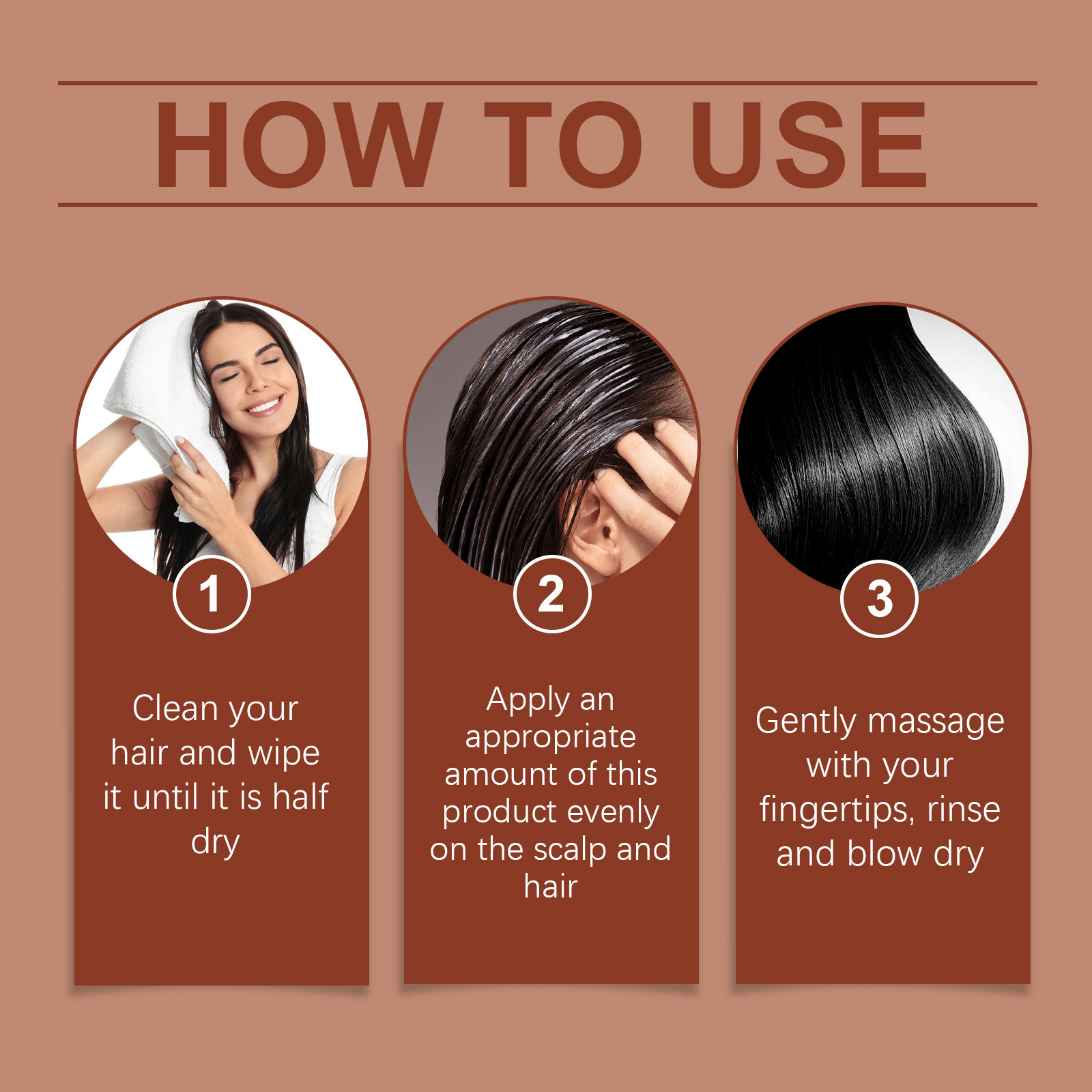 HOW TO USE

1

Clean your hair and wipe it until it is half dry

2

Apply an appropriate amount of this product evenly on the scalp and hair

3

Gently massage with your fingertips, rinse and blow dry