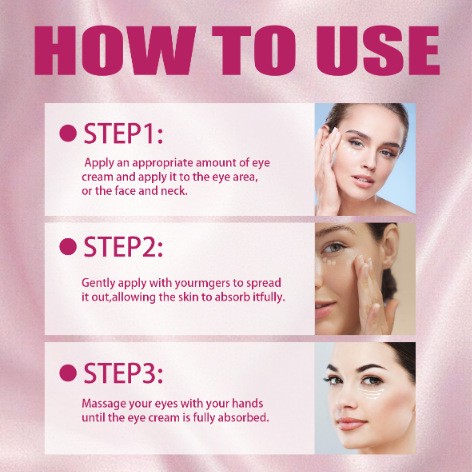 HOW TO USE

STEP1:

Apply an appropriate amount of eye cream and apply it to the eye area, or the face and neck.

STEP2:

Gently apply with yourmgers to spread it out,allowing the skin to absorb itfully.

STEP3:

Massage your eyes with your hands until the eye cream is fully absorbed.