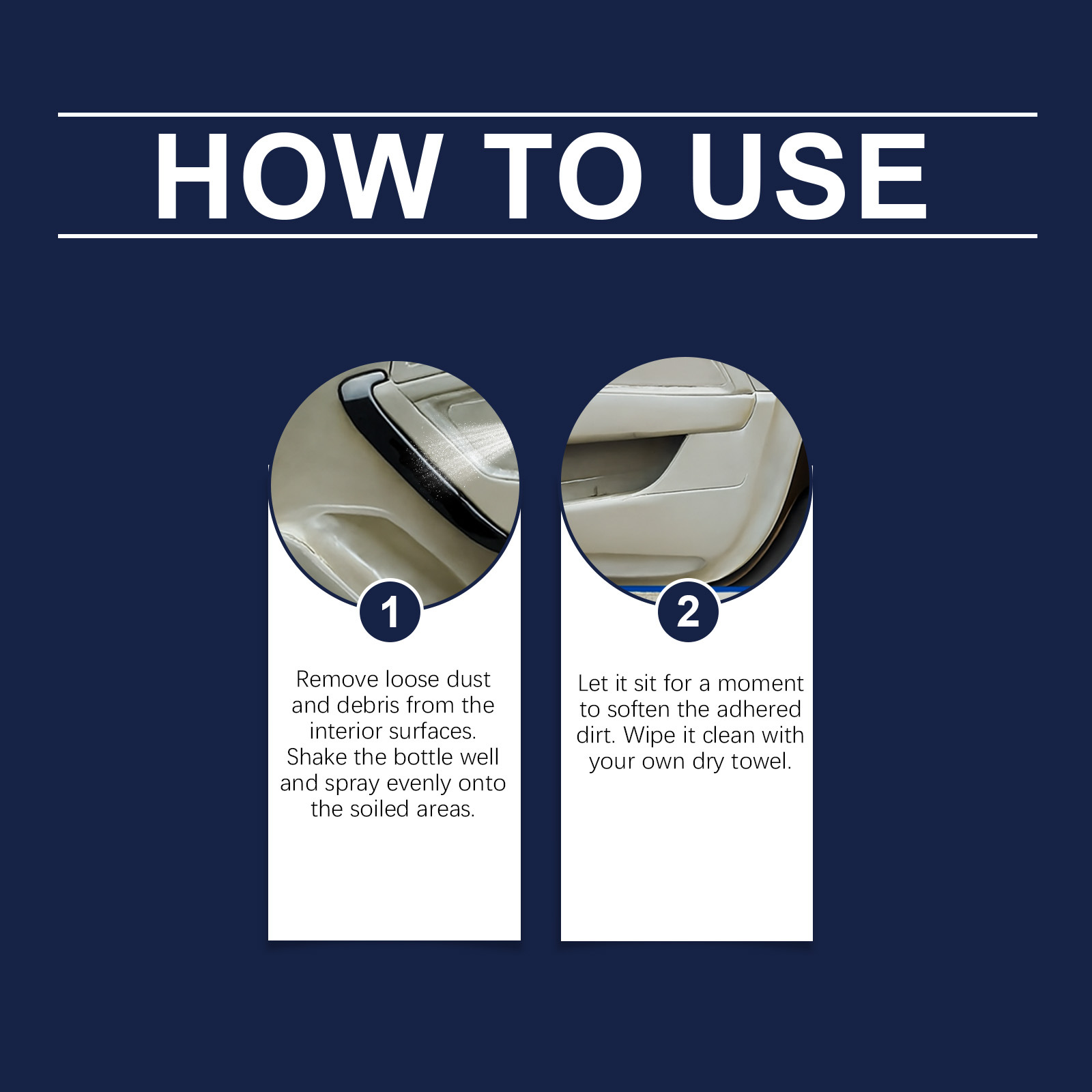 HOW TO USE

1

Remove loose dust and debris from the interior surfaces. Shake the bottle well and spray evenly onto the soiled areas.

2

Let it sit for a moment to soften the adhered dirt. Wipe it clean with your own dry towel.