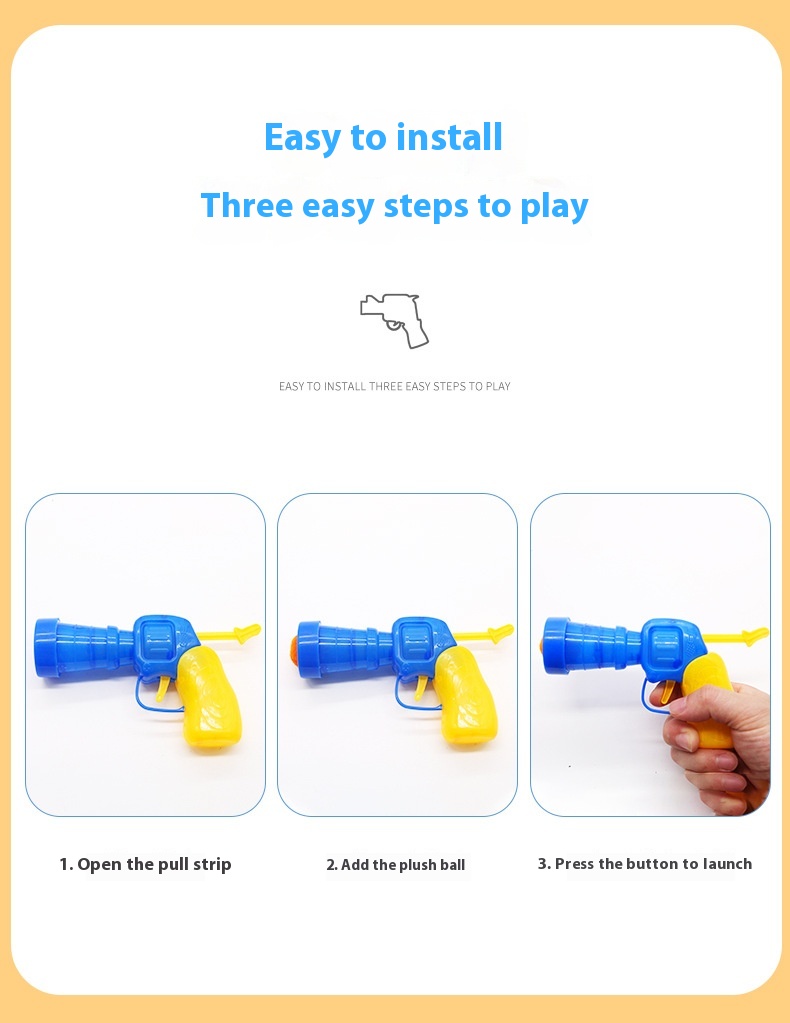 Easy to install

Three easy steps to play

EASY TO INSTALL THREE EASY STEPS TO PLAY

1. Open the pull strip

2. Add the plush ball

3. Press the button to launch