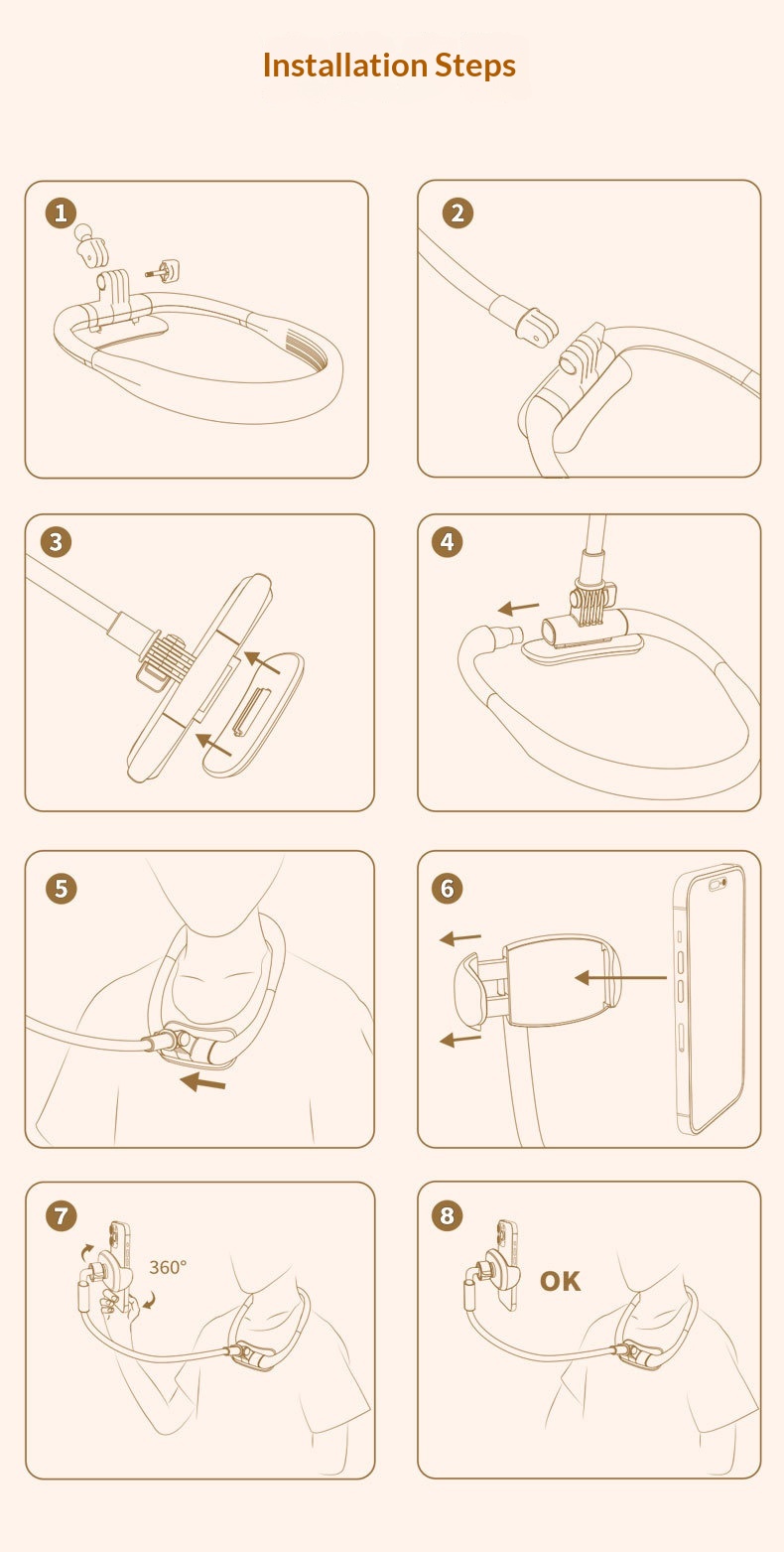 Installation Steps

1

2

3

4

5

6

7

360°

8

OK