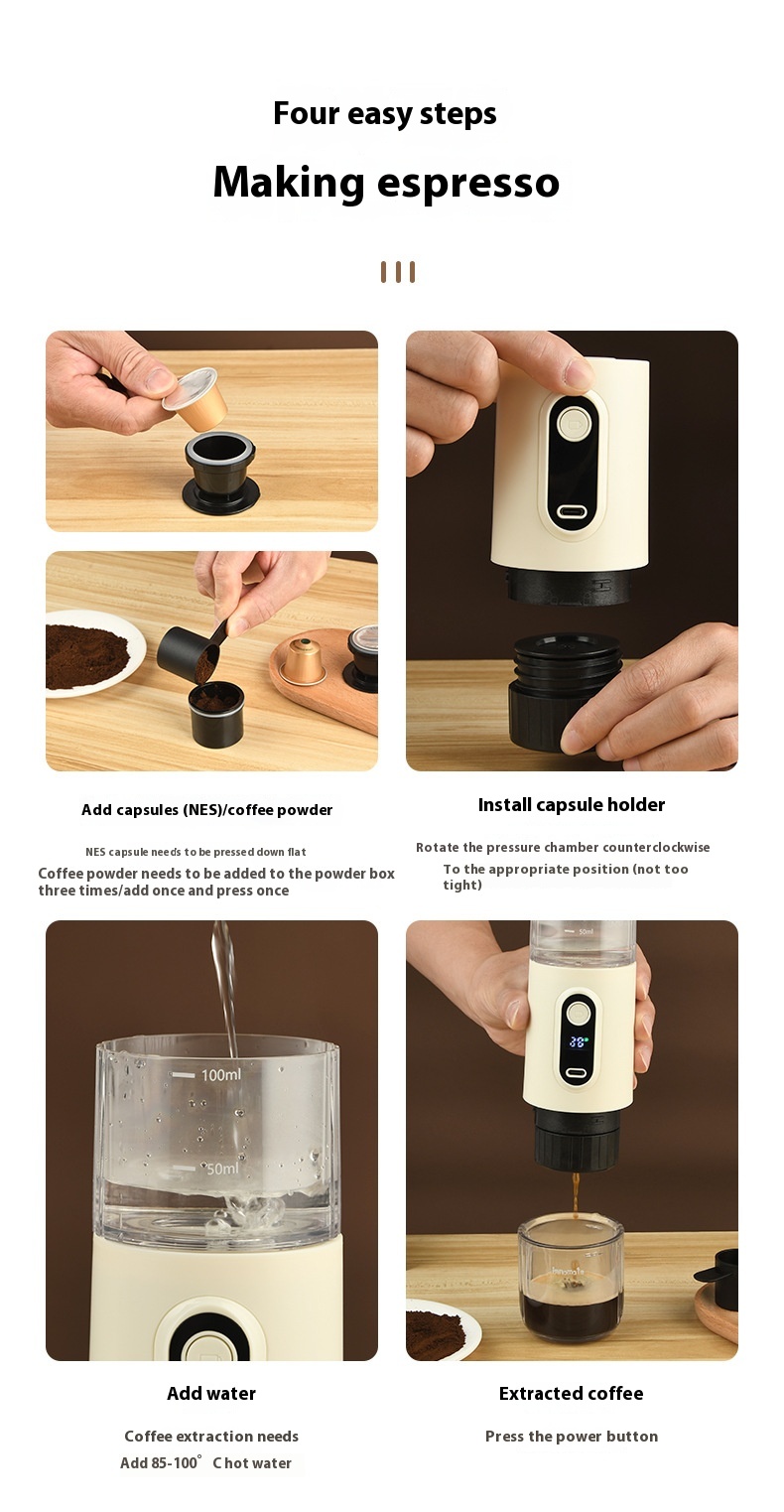 Four easy steps

Making espresso

Add capsules (NES)/coffee powder

NES capsule needs to be pressed down flat

Coffee powder needs to be added to the powder box three times/add once and press once

Install capsule holder

Rotate the pressure chamber counterclockwise

To the appropriate position (not too tight)

100ml

50ml

50ml

38

Add water

Coffee extraction needs

Add 85-100° C hot water

Extracted coffee

Press the power button