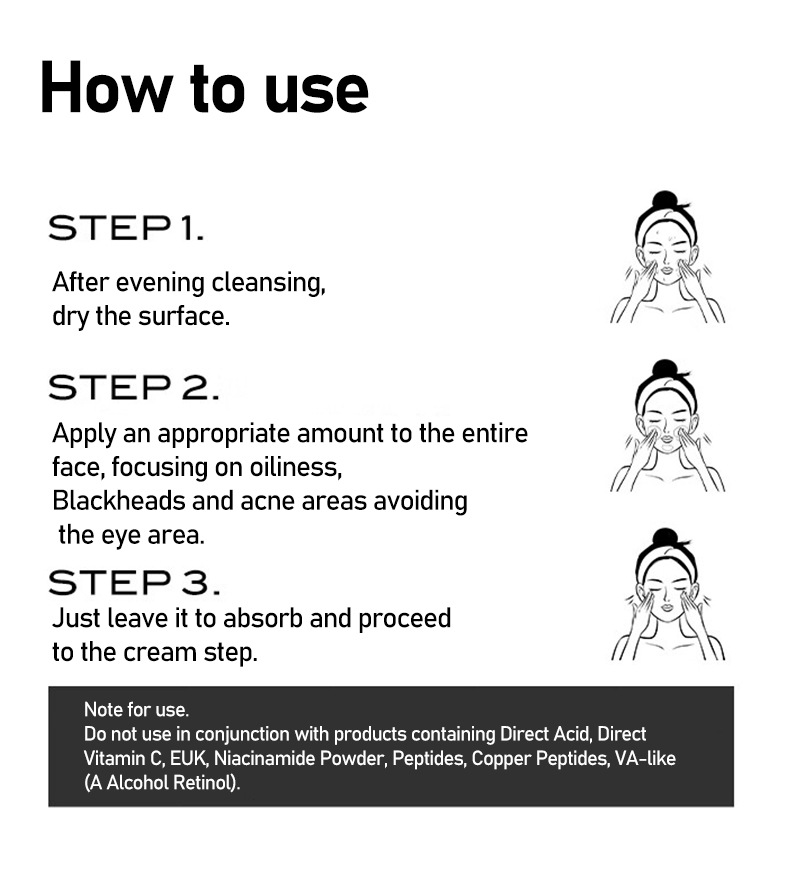 How to use

STEP 1.

After evening cleansing, dry the surface.

STEP 2.

Apply an appropriate amount to the entire face, focusing on oiliness, Blackheads and acne areas avoiding the eye area.

STEP 3.

Just leave it to absorb and proceed to the cream step.

Note for use.
Do not use in conjunction with products containing Direct Acid, Direct Vitamin C, EUK, Niacinamide Powder, Peptides, Copper Peptides, VA-like (A Alcohol Retinol).