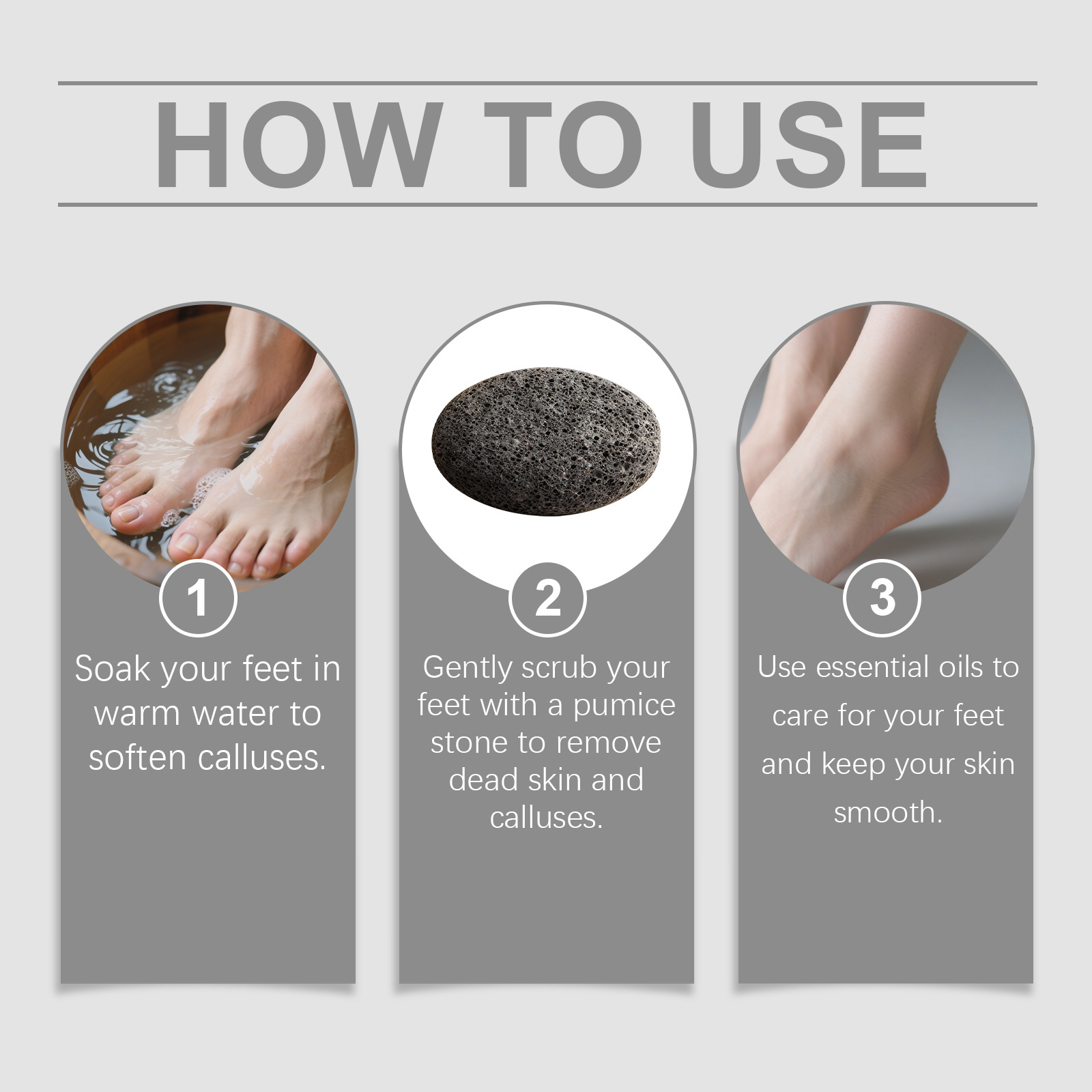 HOW TO USE

1

Soak your feet in warm water to soften calluses.

2

Gently scrub your feet with a pumice stone to remove dead skin and calluses.

3

Use essential oils to care for your feet and keep your skin smooth.