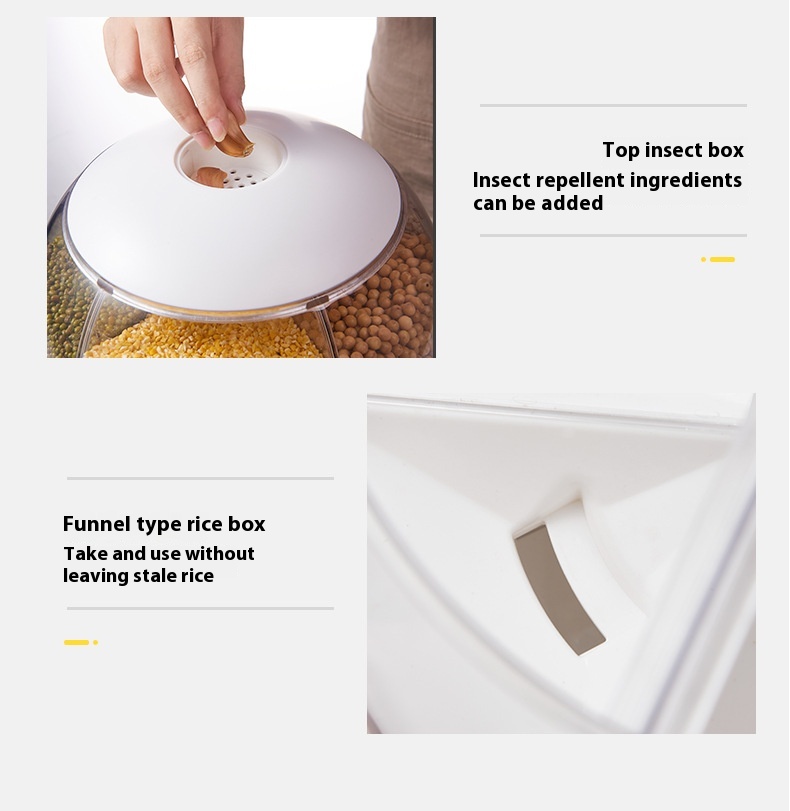 Top insect box

Insect repellent ingredients can be added

Funnel type rice box

Take and use without leaving stale rice