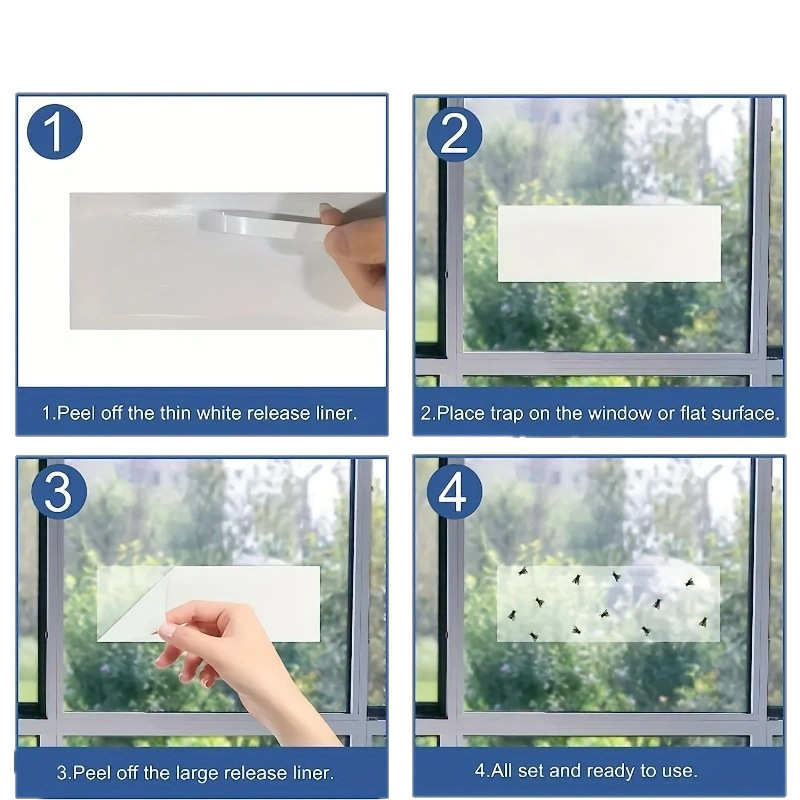 1

1.Peel off the thin white release liner.

2

2.Place trap on the window or flat surface.

3

3.Peel off the large release liner.

4

4.All set and ready to use.