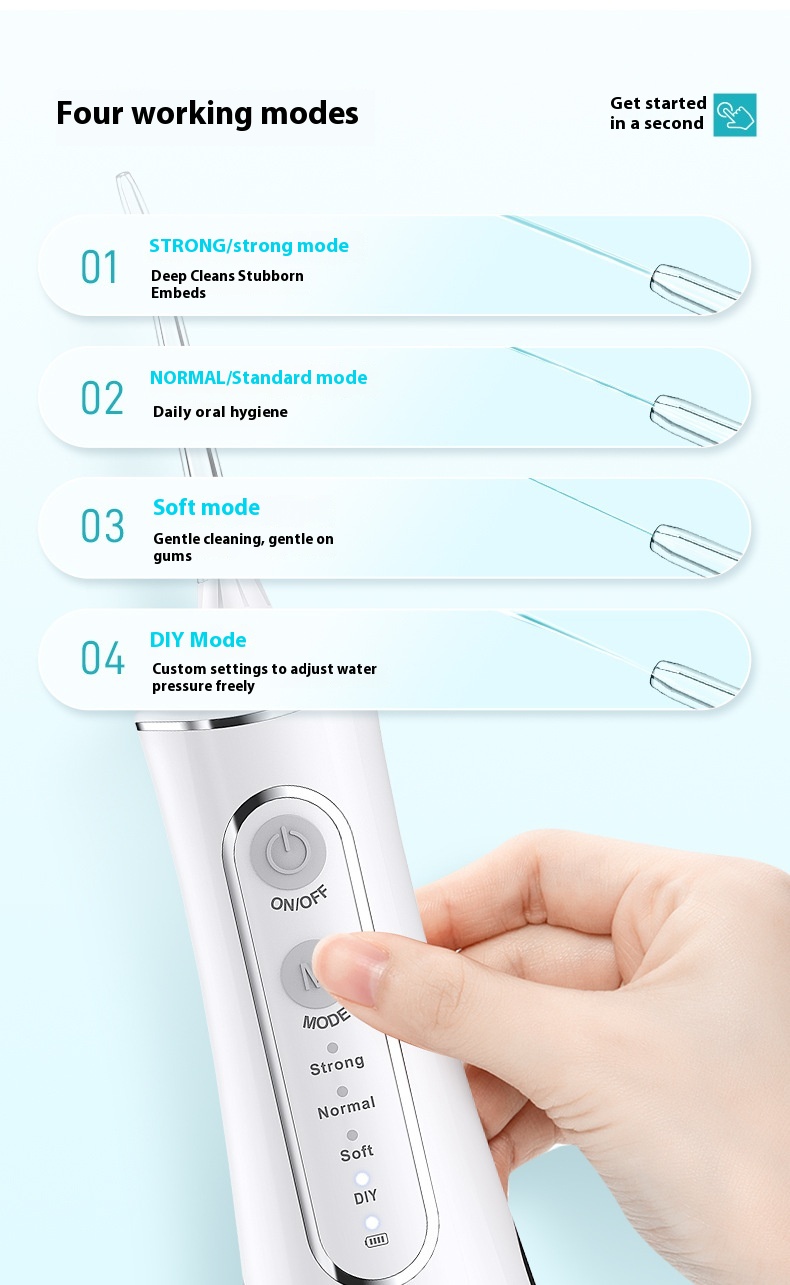 Four working modes

Get started in a second

01 STRONG/strong mode
Deep Cleans Stubborn Embeds

02 NORMAL/Standard mode
Daily oral hygiene

03 Soft mode
Gentle cleaning, gentle on gums

04 DIY Mode
Custom settings to adjust water pressure freely

ON/OFF

MODE

Strong

Normal

Soft

DIY