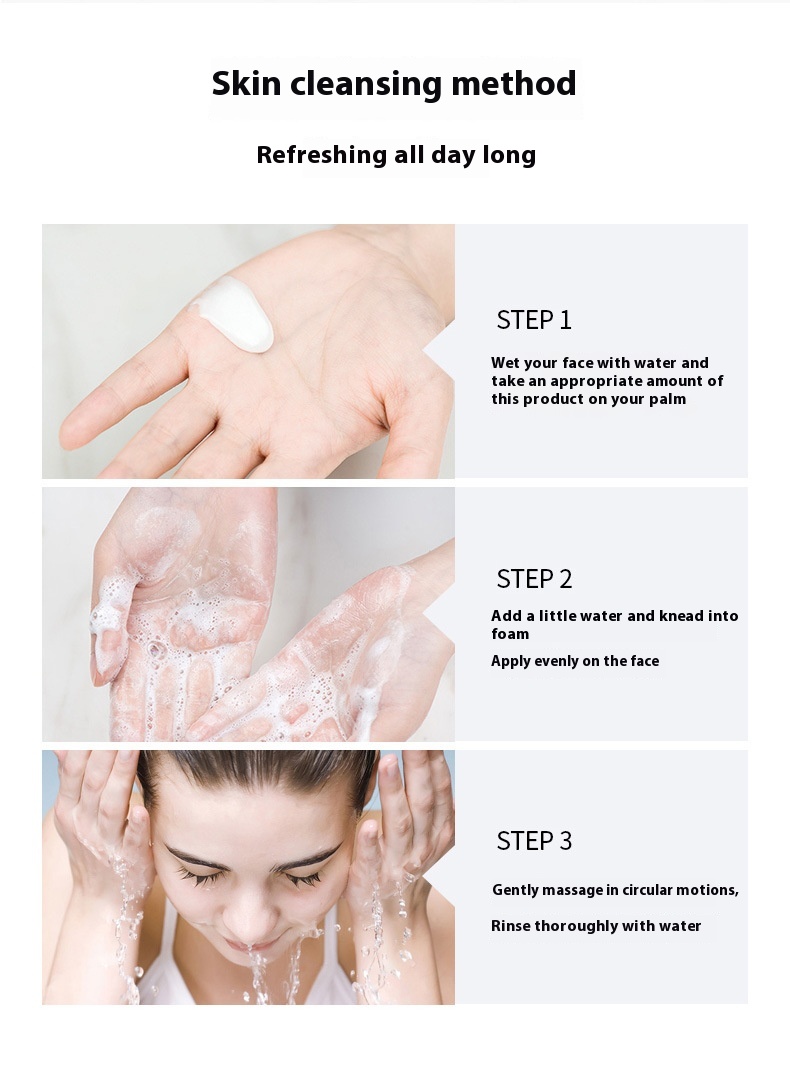 Skin cleansing method

Refreshing all day long

STEP 1

Wet your face with water and take an appropriate amount of this product on your palm

STEP 2

Add a little water and knead into foam

Apply evenly on the face

STEP 3

Gently massage in circular motions,

Rinse thoroughly with water