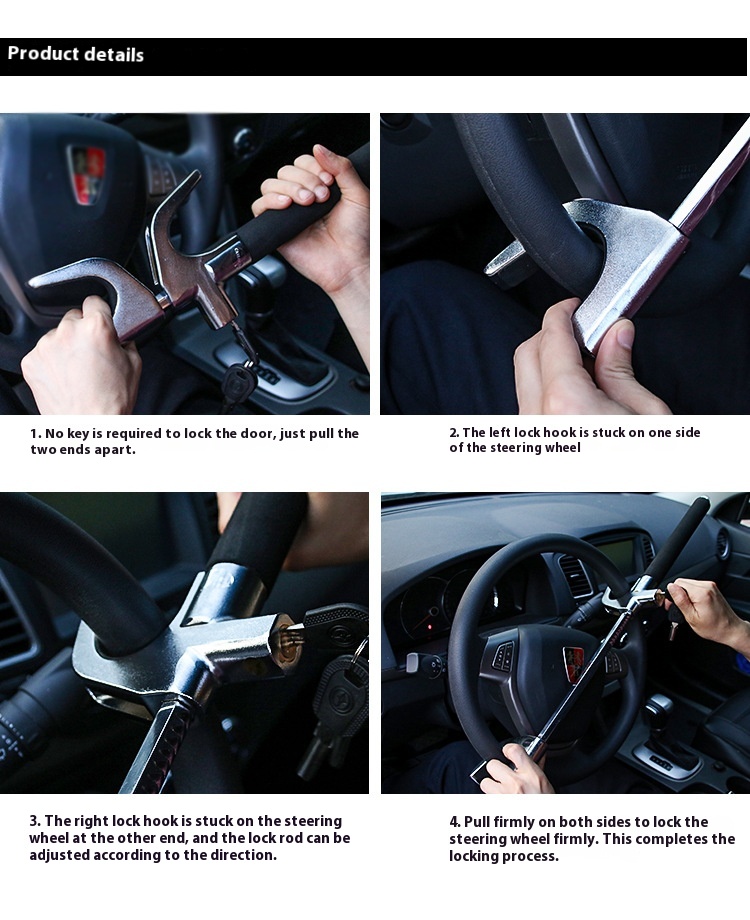 Product details

1. No key is required to lock the door, just pull the two ends apart.

2. The left lock hook is stuck on one side of the steering wheel

3. The right lock hook is stuck on the steering wheel at the other end, and the lock rod can be adjusted according to the direction.

4. Pull firmly on both sides to lock the steering wheel firmly. This completes the locking process.